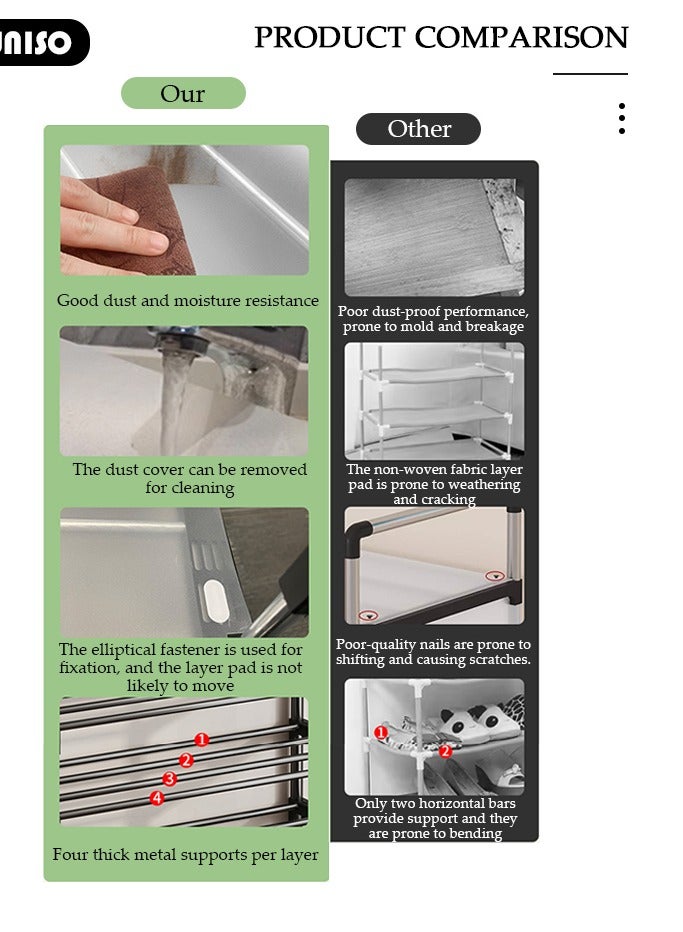 UNISO

PRODUCT COMPARISON

Our

Good dust and moisture resistance

The dust cover can be removed for cleaning

The elliptical fastener is used for fixation, and the layer pad is not likely to move

1
2
3
4

Four thick metal supports per layer

Other

Poor dust-proof performance, prone to mold and breakage

The non-woven fabric layer pad is prone to weathering and cracking

Poor-quality nails are prone to shifting and causing scratches.

1
2

Only two horizontal bars provide support and they are prone to bending