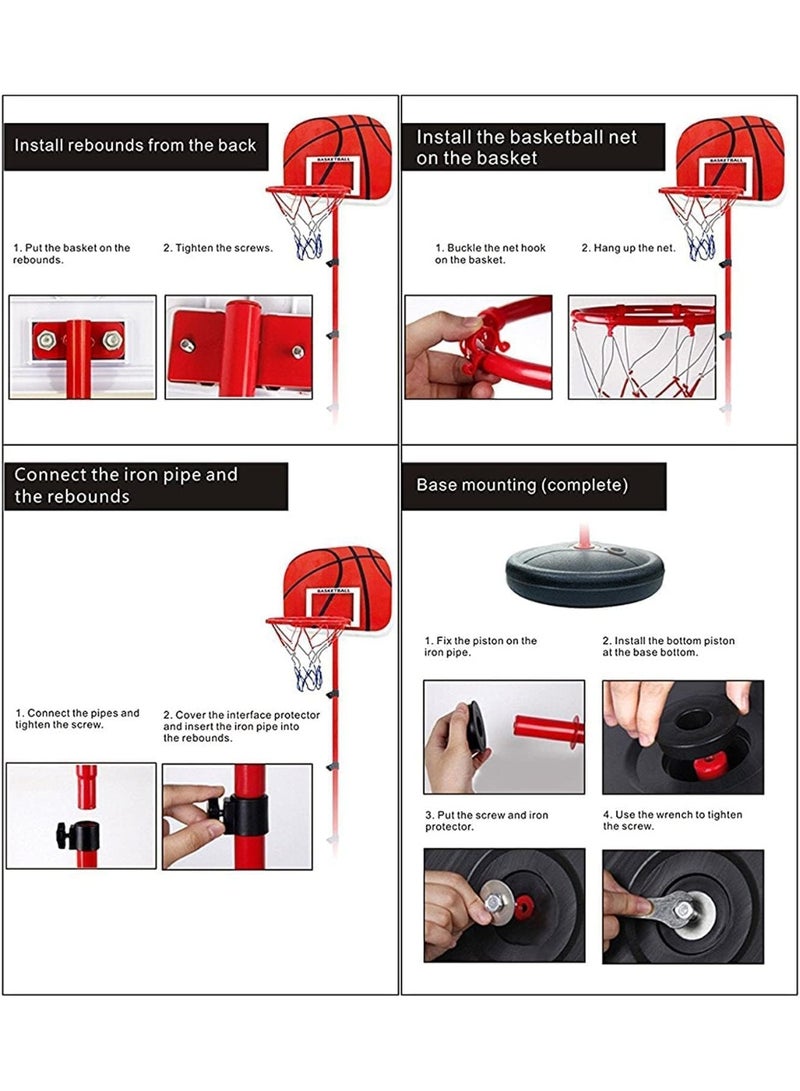 Install rebounds from the back

BASKETBALL

1. Put the basket on the rebounds.

2. Tighten the screws.

Install the basketball net on the basket

BASKETBALL

1. Buckle the net hook on the basket.

2. Hang up the net.

Connect the iron pipe and the rebounds

BASKETBALL

1. Connect the pipes and tighten the screw.

2. Cover the interface protector and insert the iron pipe into the rebounds.

Base mounting (complete)

1. Fix the piston on the iron pipe.

2. Install the bottom piston at the base bottom.

3. Put the screw and iron protector.

4. Use the wrench to tighten the screw.