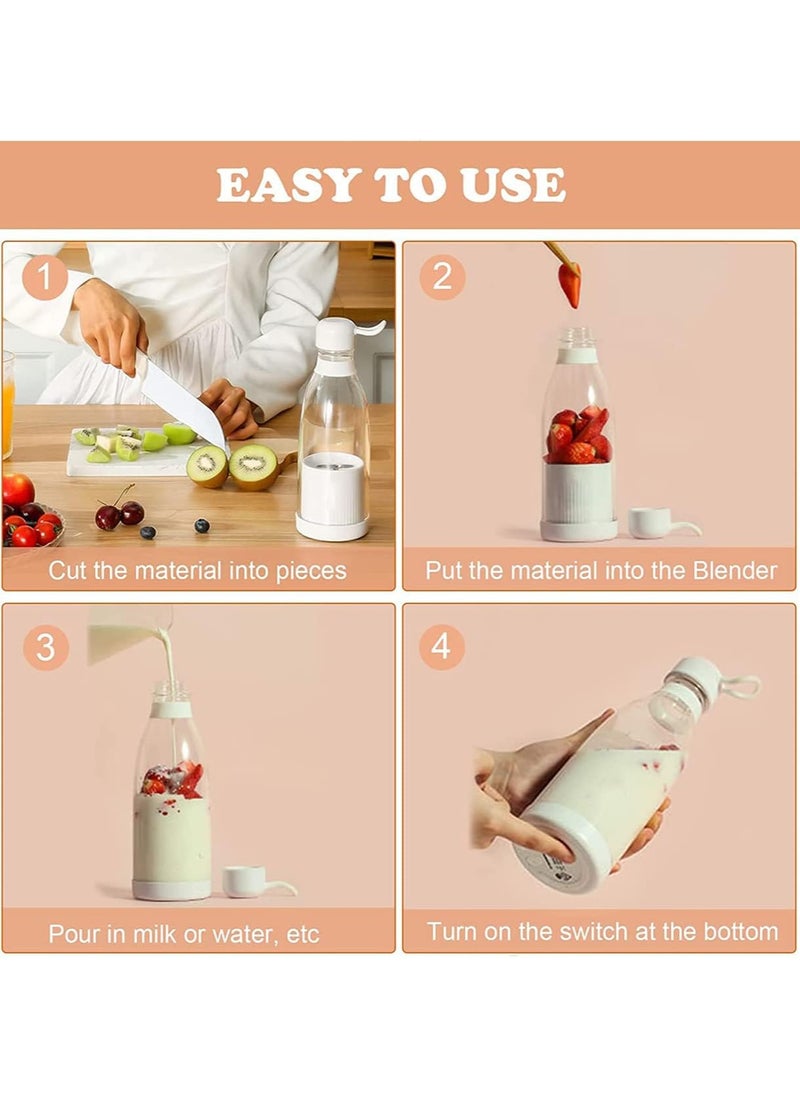 EASY TO USE

1
Cut the material into pieces

2
Put the material into the Blender

3
Pour in milk or water, etc

4
Turn on the switch at the bottom