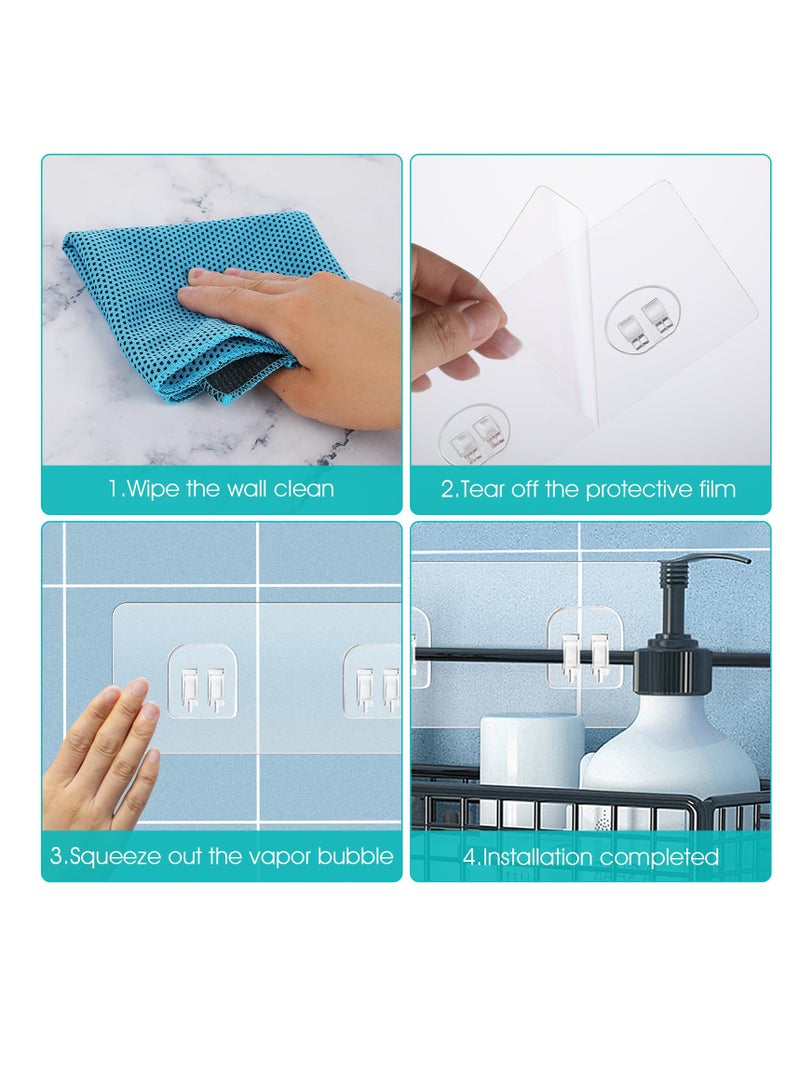 1.Wipe the wall clean

2.Tear off the protective film

3.Squeeze out the vapor bubble

4.Installation completed