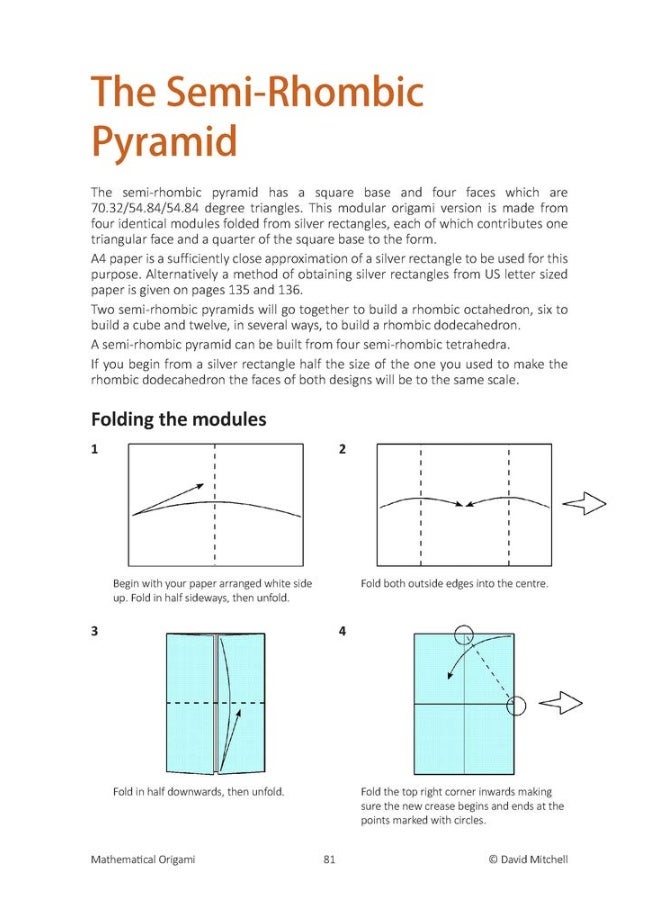 The Semi-Rhombic Pyramid

The semi-rhombic pyramid has a square base and four faces which are 70.32/54.84/54.84 degree triangles. This modular origami version is made from four identical modules folded from silver rectangles, each of which contributes one triangular face and a quarter of the square base to the form.

A4 paper is a sufficiently close approximation of a silver rectangle to be used for this purpose. Alternatively a method of obtaining silver rectangles from US letter sized paper is given on pages 135 and 136.

Two semi-rhombic pyramids will go together to build a rhombic octahedron, six to build a cube and twelve, in several ways, to build a rhombic dodecahedron.

A semi-rhombic pyramid can be built from four semi-rhombic tetrahedra.

If you begin from a silver rectangle half the size of the one you used to make the rhombic dodecahedron the faces of both designs will be to the same scale.

Folding the modules

1

Begin with your paper arranged white side up. Fold in half sideways, then unfold.

2

Fold both outside edges into the centre.

3

Fold in half downwards, then unfold.

4

Fold the top right corner inwards making sure the new crease begins and ends at the points marked with circles.

Mathematical Origami 81 © David Mitchell