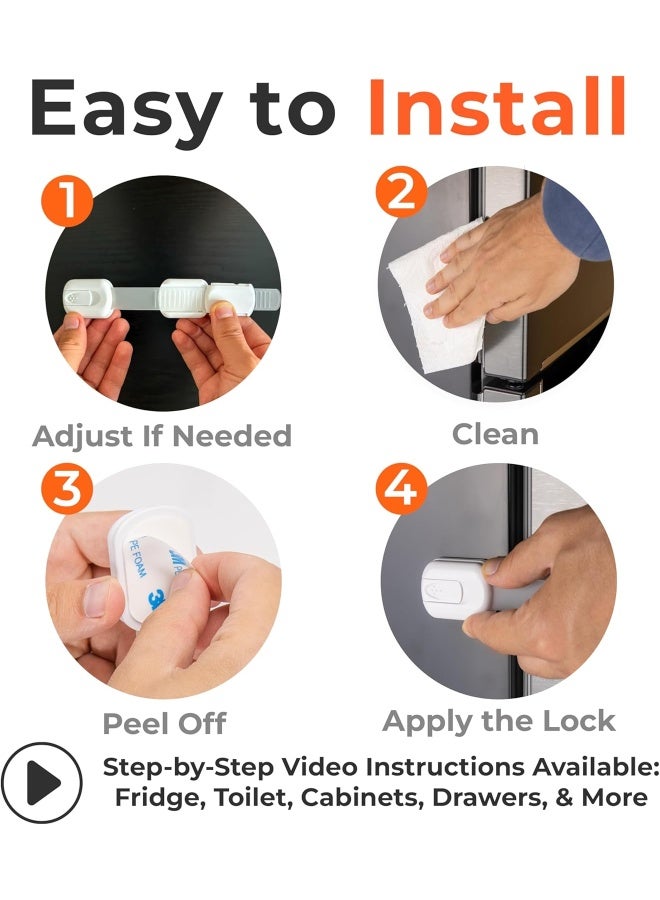 Easy to Install

1

Adjust If Needed

2

Clean

3

PE FOAM

3M

Peel Off

4

Apply the Lock

Step-by-Step Video Instructions Available: Fridge, Toilet, Cabinets, Drawers, & More