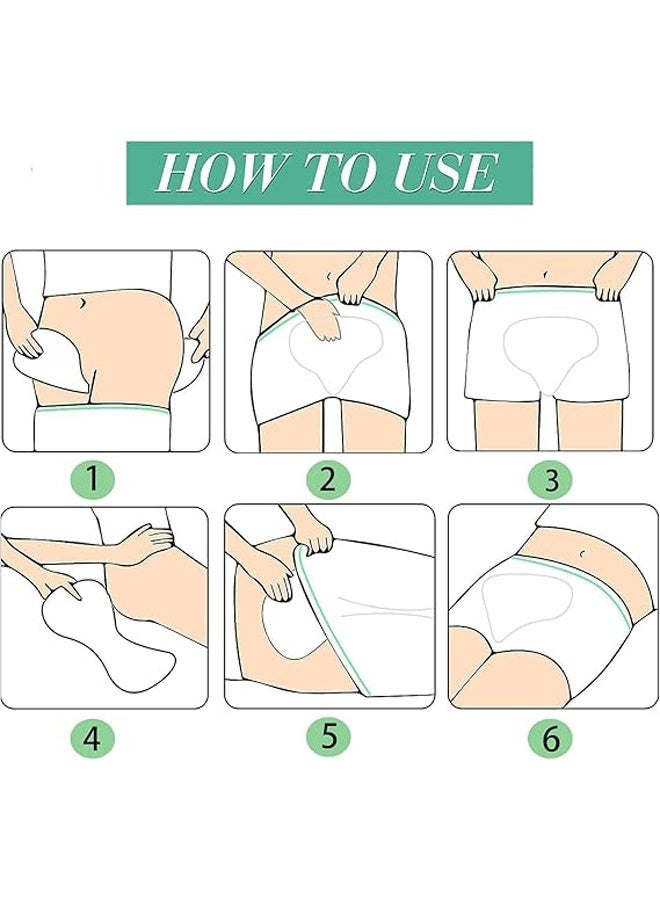 HOW TO USE

1

2

3

4

5

6