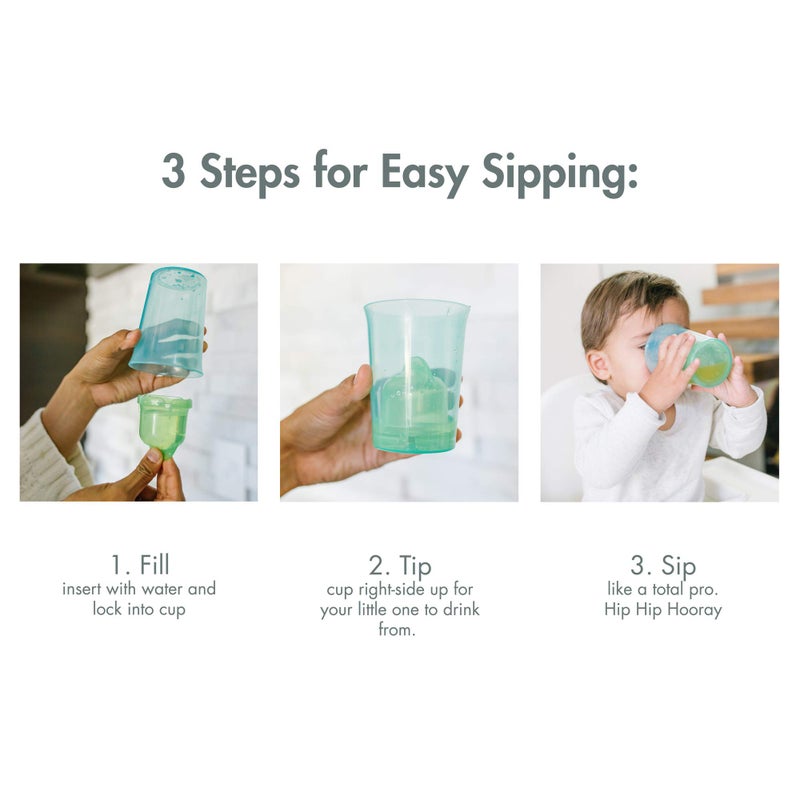 3 Steps for Easy Sipping:

1. Fill
insert with water and lock into cup

2. Tip
cup right-side up for your little one to drink from.

3. Sip
like a total pro. Hip Hip Hooray