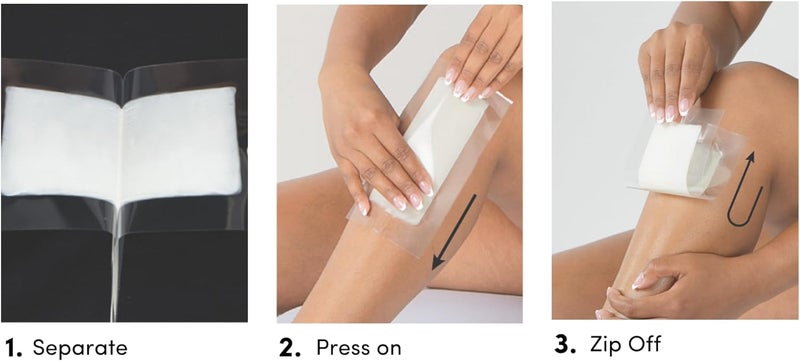 1. Separate

2. Press on

3. Zip Off