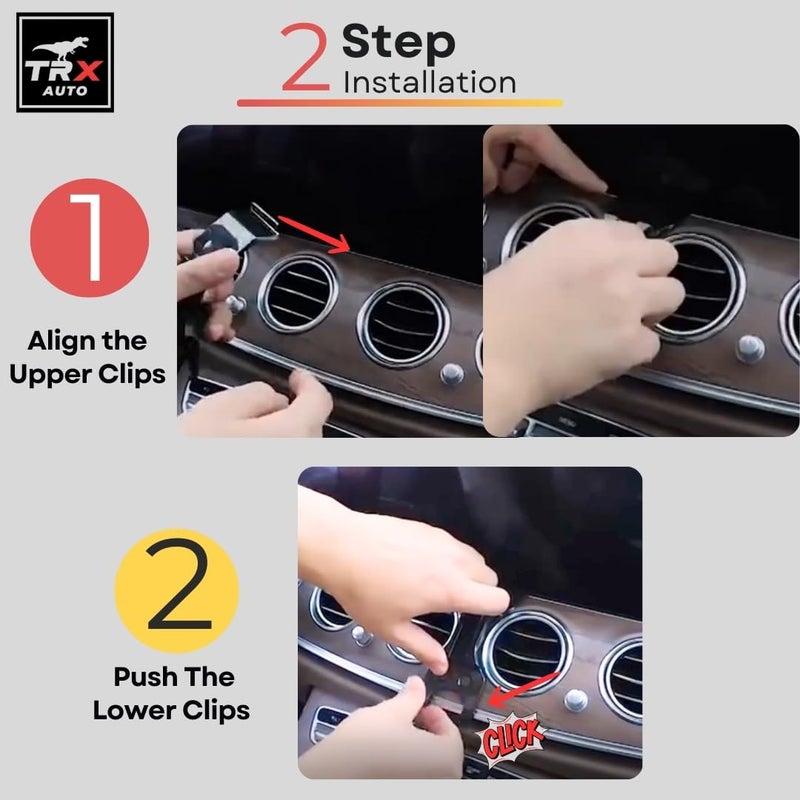 TRX AUTO

2 Step Installation

1

Align the Upper Clips

2

Push The Lower Clips

CLICK