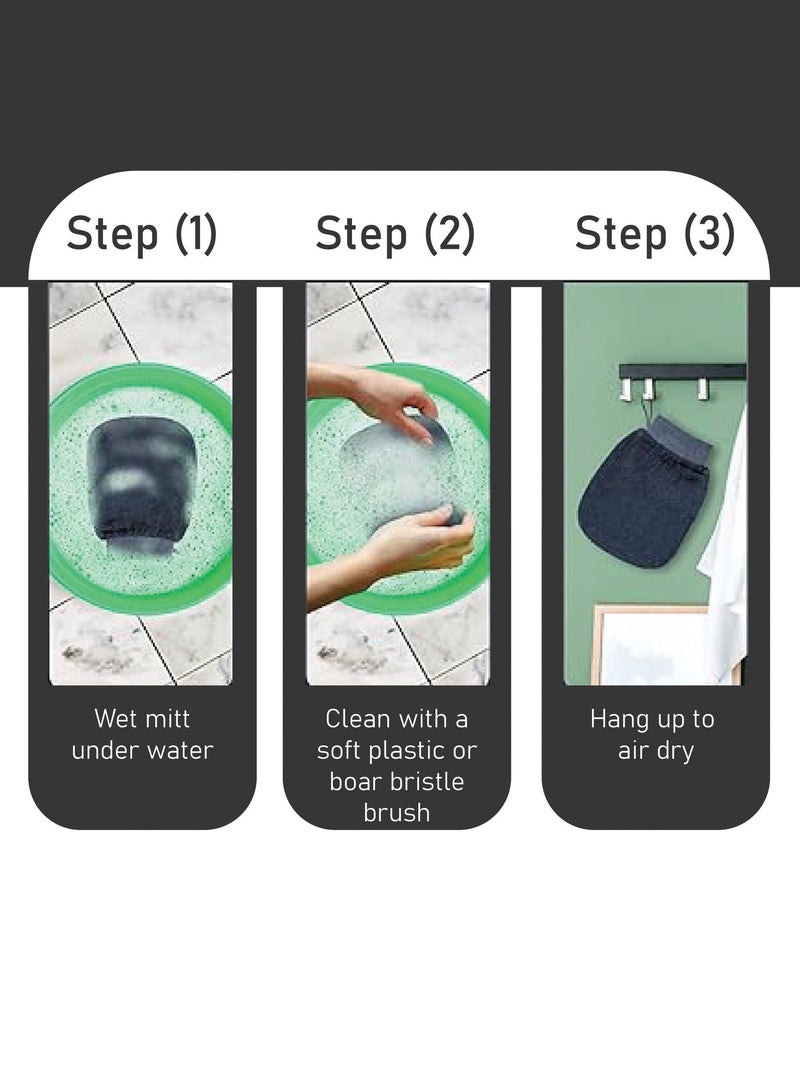 Step (1)

Wet mitt under water

Step (2)

Clean with a soft plastic or boar bristle brush

Step (3)

Hang up to air dry