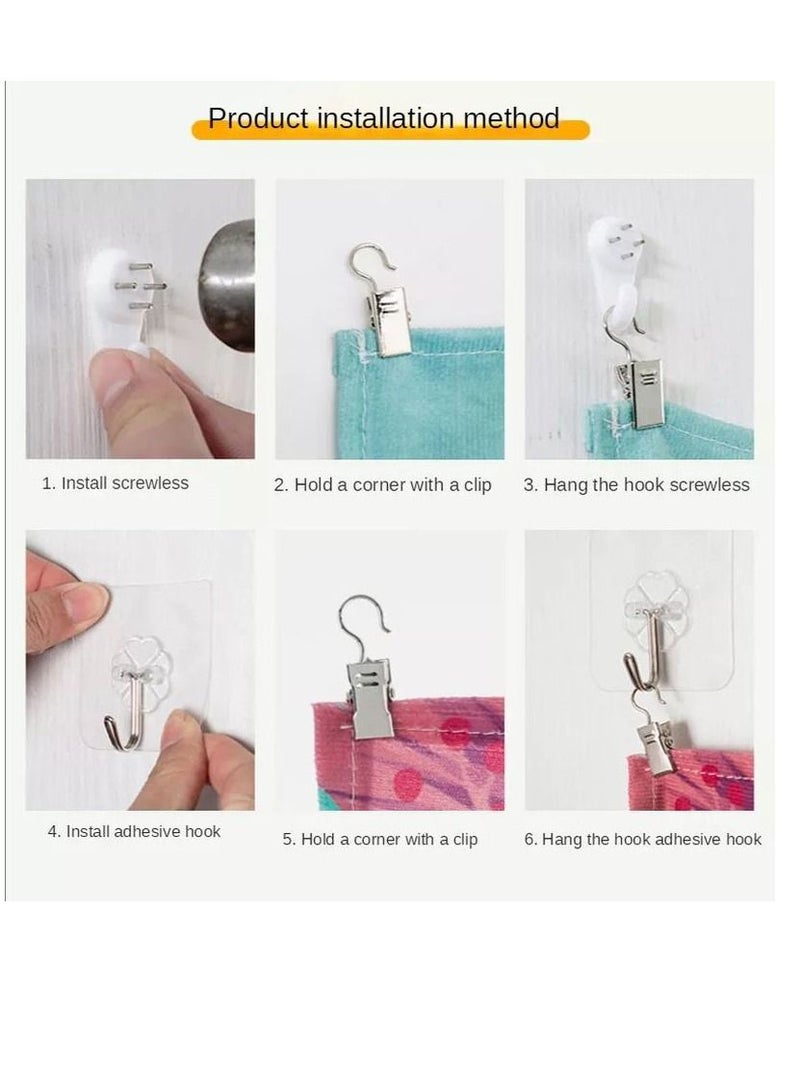 Product installation method

1. Install screwless

2. Hold a corner with a clip

3. Hang the hook screwless

4. Install adhesive hook

5. Hold a corner with a clip

6. Hang the hook adhesive hook