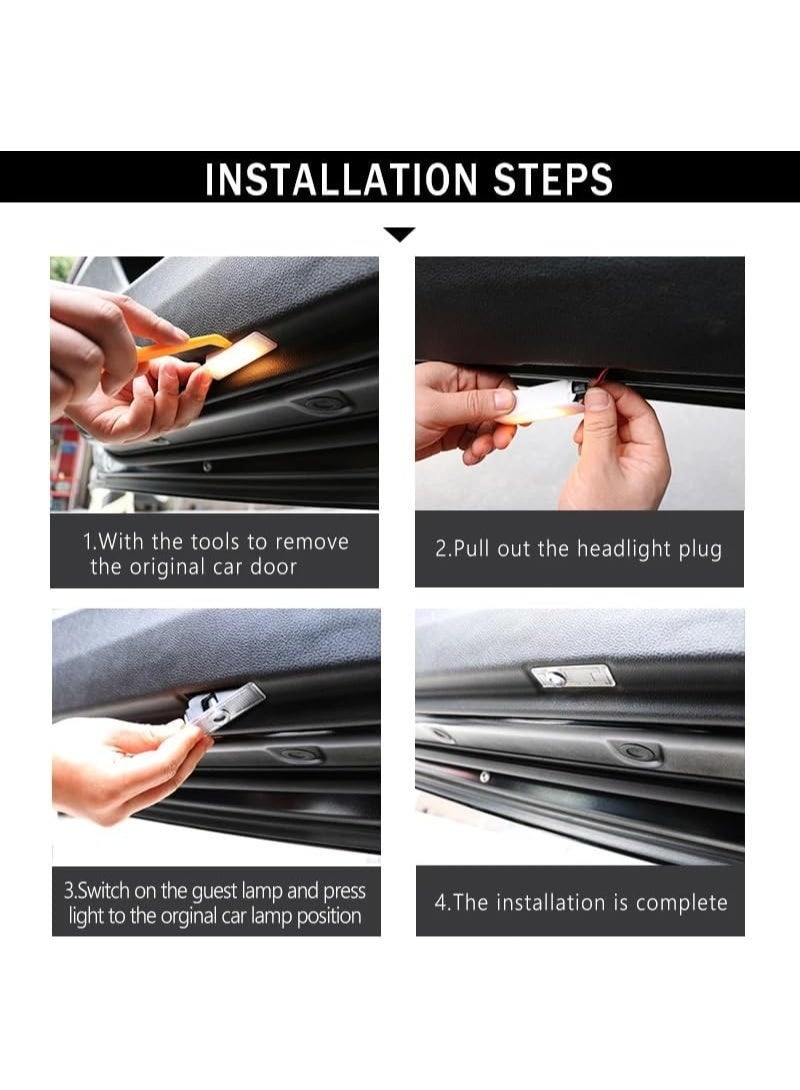 INSTALLATION STEPS

1.With the tools to remove the original car door

2.Pull out the headlight plug

3.Switch on the guest lamp and press light to the orginal car lamp position

4.The installation is complete