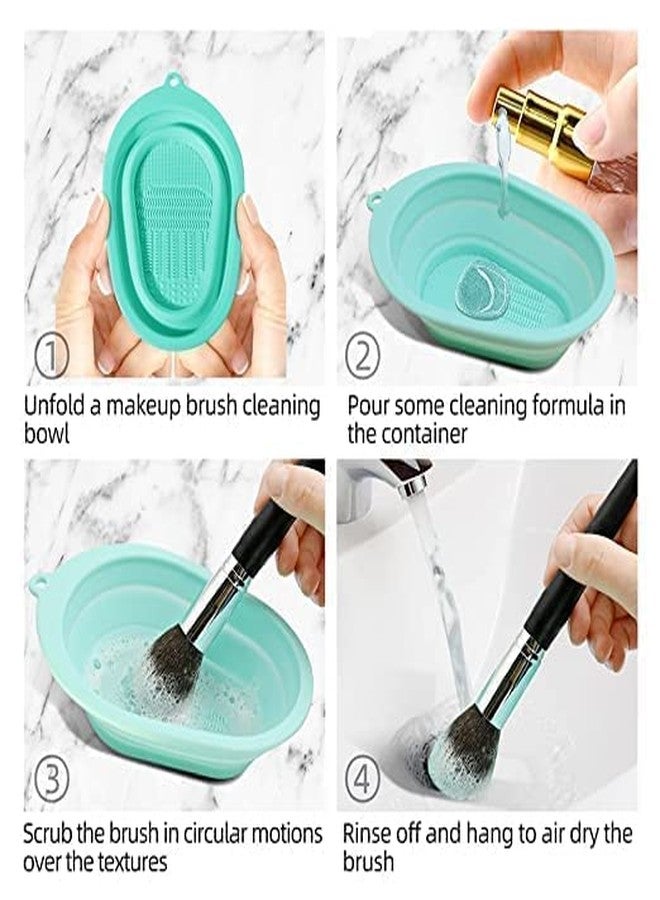 ①

Unfold a makeup brush cleaning bowl

②

Pour some cleaning formula in the container

③

Scrub the brush in circular motions over the textures

④

Rinse off and hang to air dry the brush