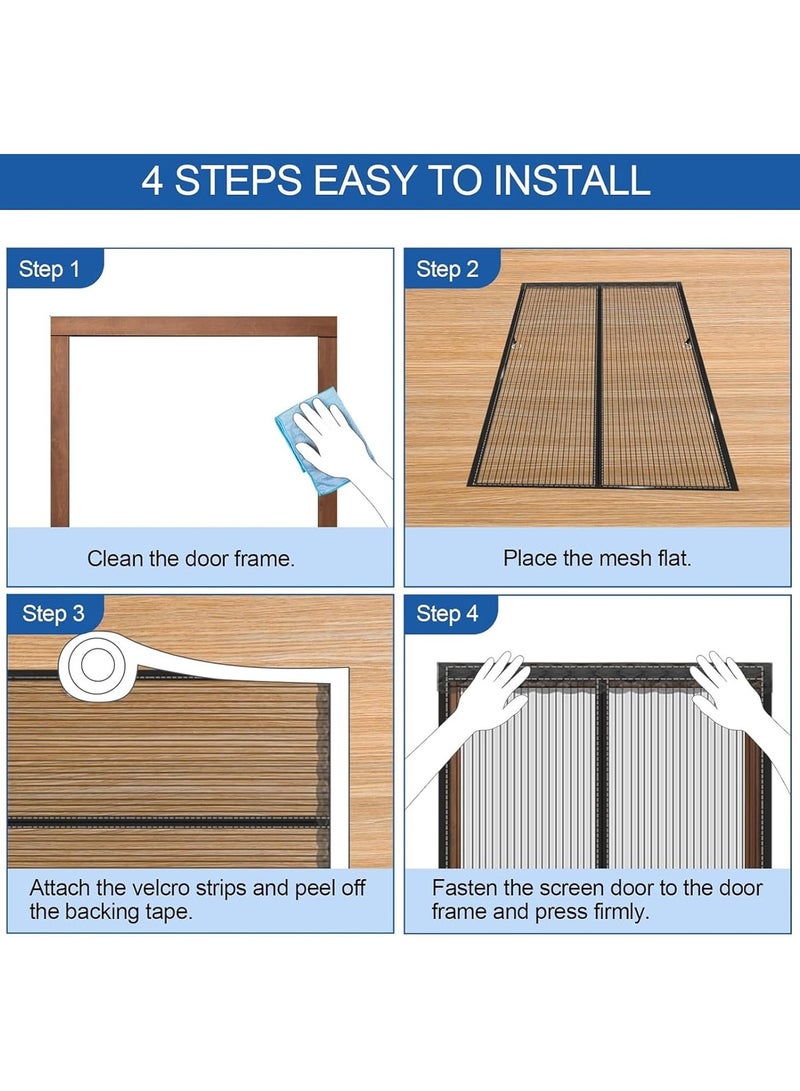 4 STEPS EASY TO INSTALL

Step 1

Clean the door frame.

Step 2

Place the mesh flat.

Step 3

Attach the velcro strips and peel off the backing tape.

Step 4

Fasten the screen door to the door frame and press firmly.