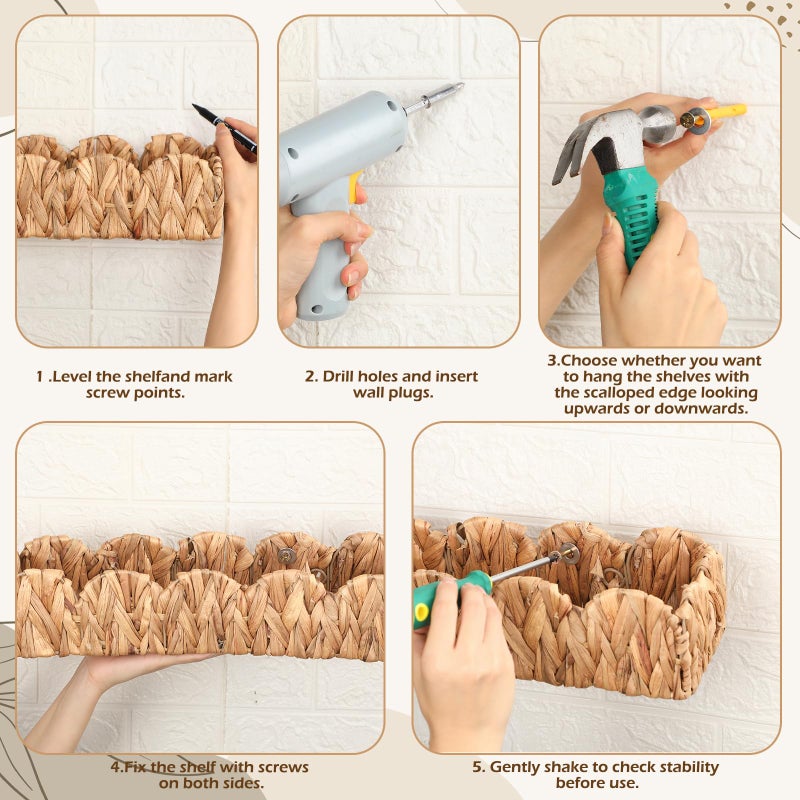 1 .Level the shelfand mark screw points.

2. Drill holes and insert wall plugs.

3.Choose whether you want to hang the shelves with the scalloped edge looking upwards or downwards.

4.Fix the shelf with screws on both sides.

5. Gently shake to check stability before use.