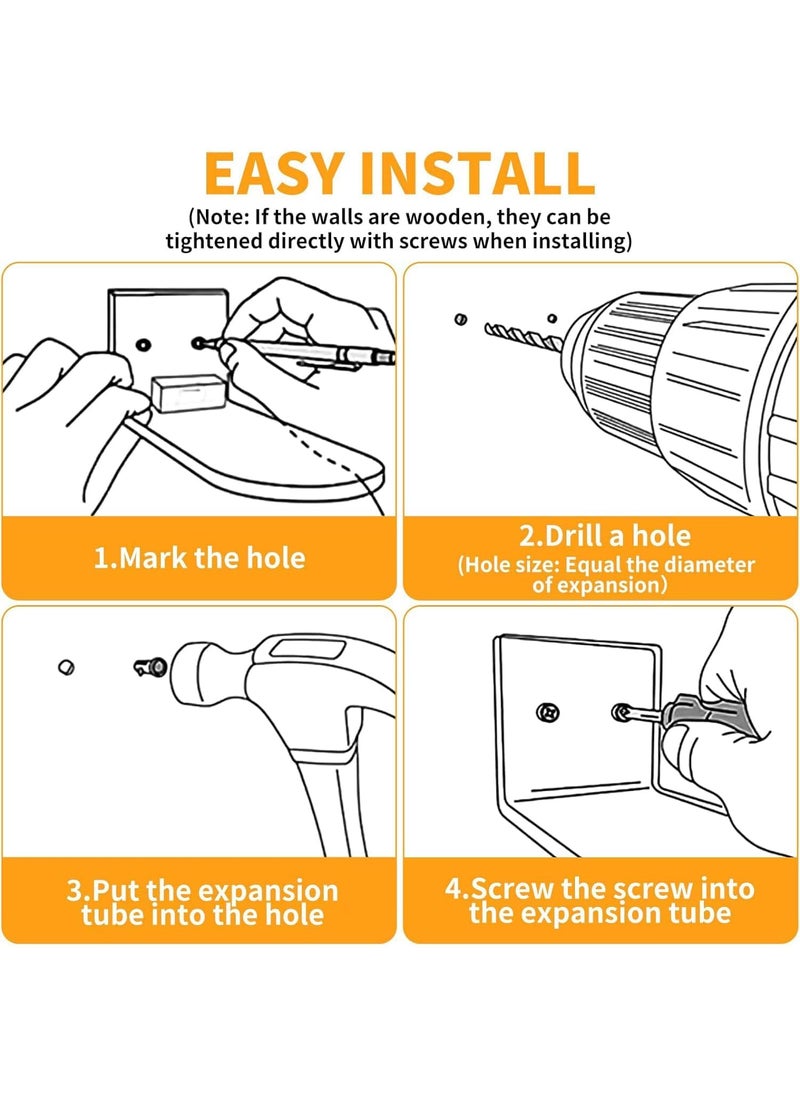 EASY INSTALL

(Note: If the walls are wooden, they can be tightened directly with screws when installing)

1.Mark the hole

2.Drill a hole
(Hole size: Equal the diameter of expansion)

3.Put the expansion tube into the hole

4.Screw the screw into the expansion tube