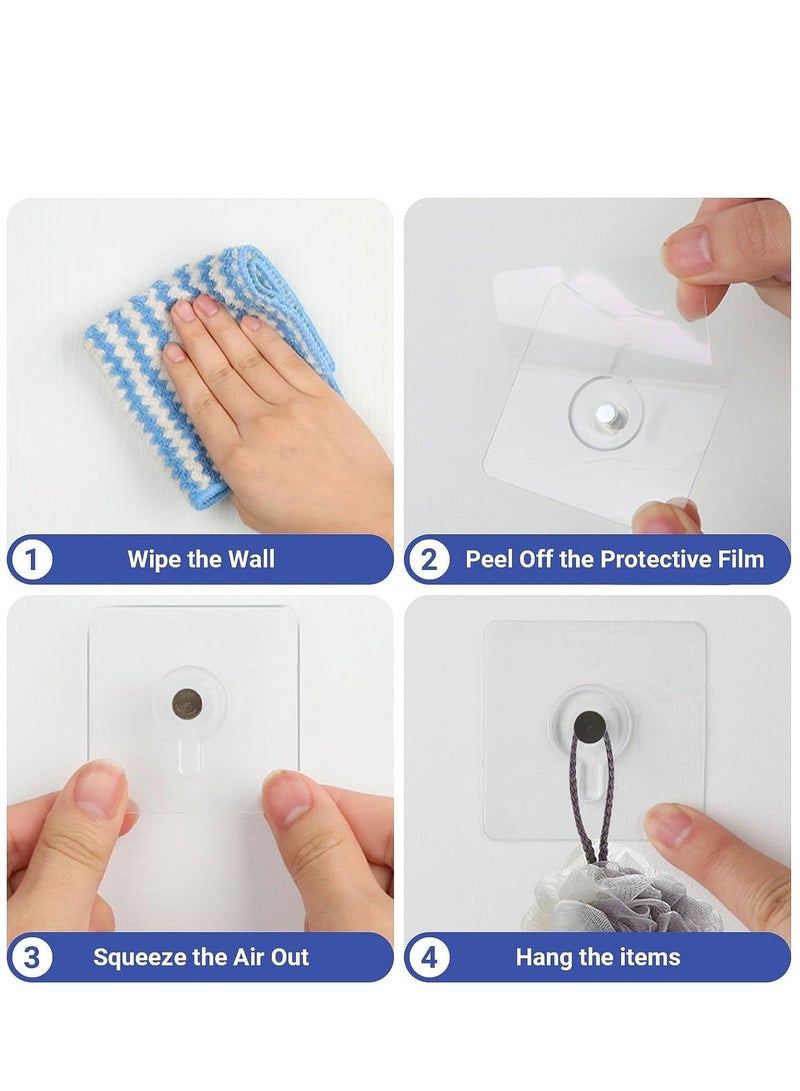 1 Wipe the Wall

2 Peel Off the Protective Film

3 Squeeze the Air Out

4 Hang the items