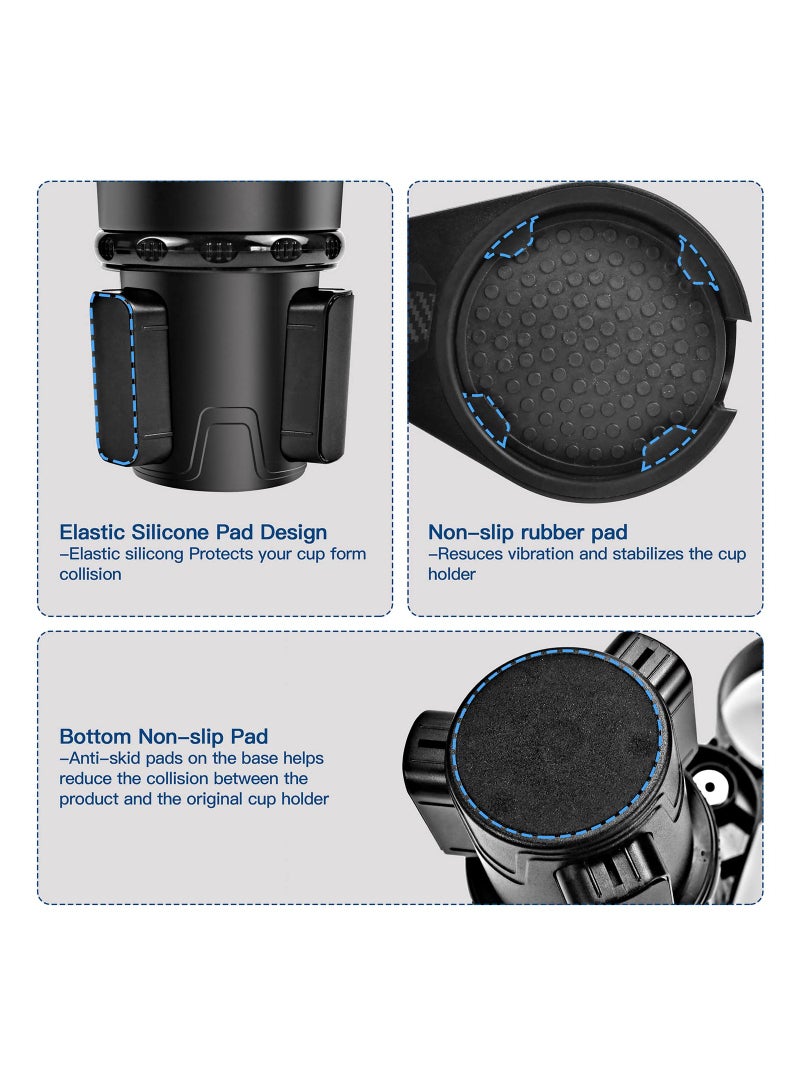 Elastic Silicone Pad Design
–Elastic silicong Protects your cup form collision

Non–slip rubber pad
–Resuces vibration and stabilizes the cup holder

Bottom Non–slip Pad
–Anti–skid pads on the base helps reduce the collision between the product and the original cup holder