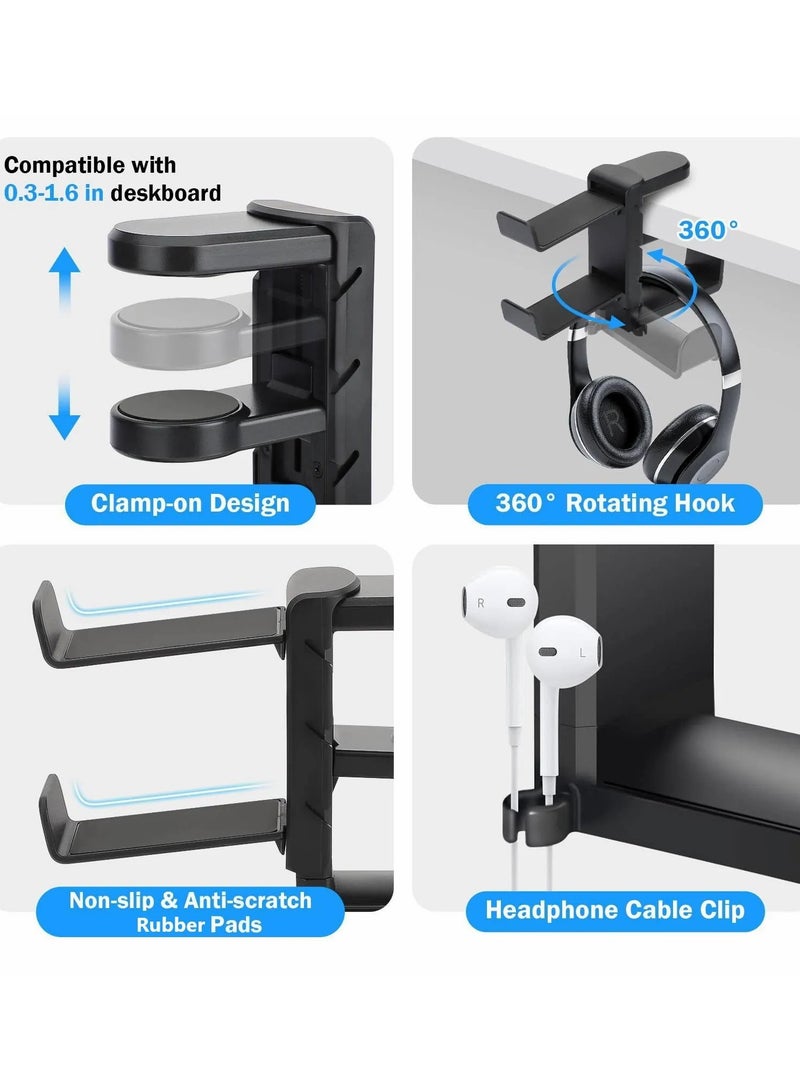 Compatible with
0.3-1.6 in deskboard

Clamp-on Design

360°

R

360° Rotating Hook

Non-slip & Anti-scratch
Rubber Pads

R

L

Headphone Cable Clip