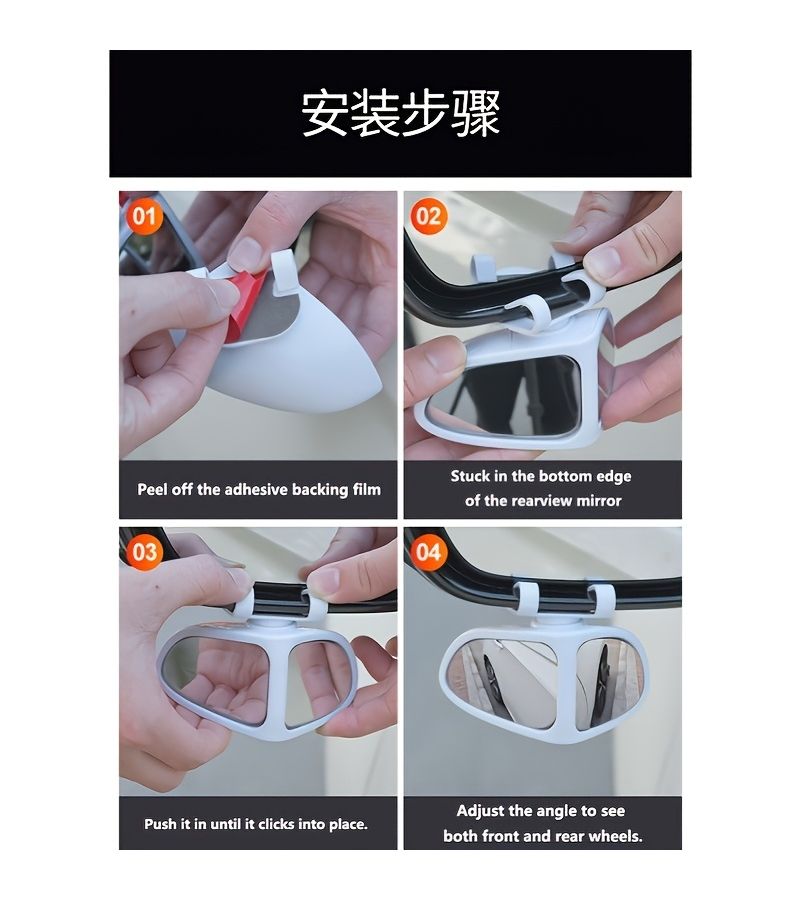 安装步骤

01

Peel off the adhesive backing film

02

Stuck in the bottom edge of the rearview mirror

03

Push it in until it clicks into place.

04

Adjust the angle to see both front and rear wheels.