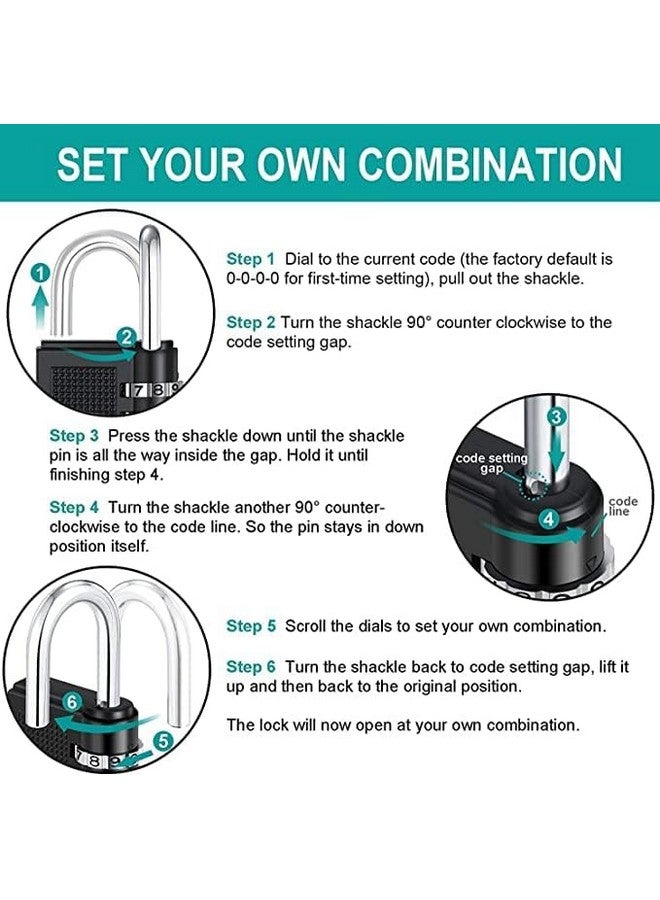 SET YOUR OWN COMBINATION

1

2

7 8 9

Step 1 Dial to the current code (the factory default is 0-0-0-0 for first-time setting), pull out the shackle.

Step 2 Turn the shackle 90° counter clockwise to the code setting gap.

Step 3 Press the shackle down until the shackle pin is all the way inside the gap. Hold it until finishing step 4.

Step 4 Turn the shackle another 90° counter-clockwise to the code line. So the pin stays in down position itself.

3

code setting gap

4

code line

6

5

7 8 9

Step 5 Scroll the dials to set your own combination.

Step 6 Turn the shackle back to code setting gap, lift it up and then back to the original position.

The lock will now open at your own combination.