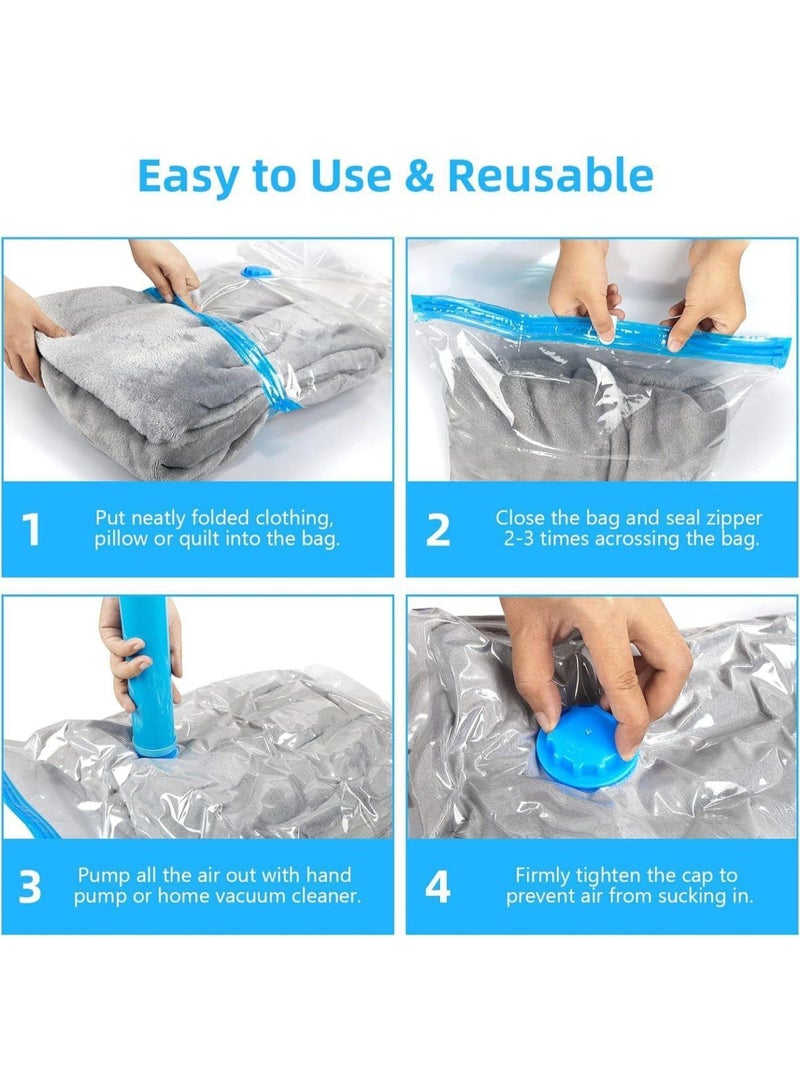 Easy to Use & Reusable

1 Put neatly folded clothing, pillow or quilt into the bag.

2 Close the bag and seal zipper 2-3 times acrossing the bag.

3 Pump all the air out with hand pump or home vacuum cleaner.

4 Firmly tighten the cap to prevent air from sucking in.