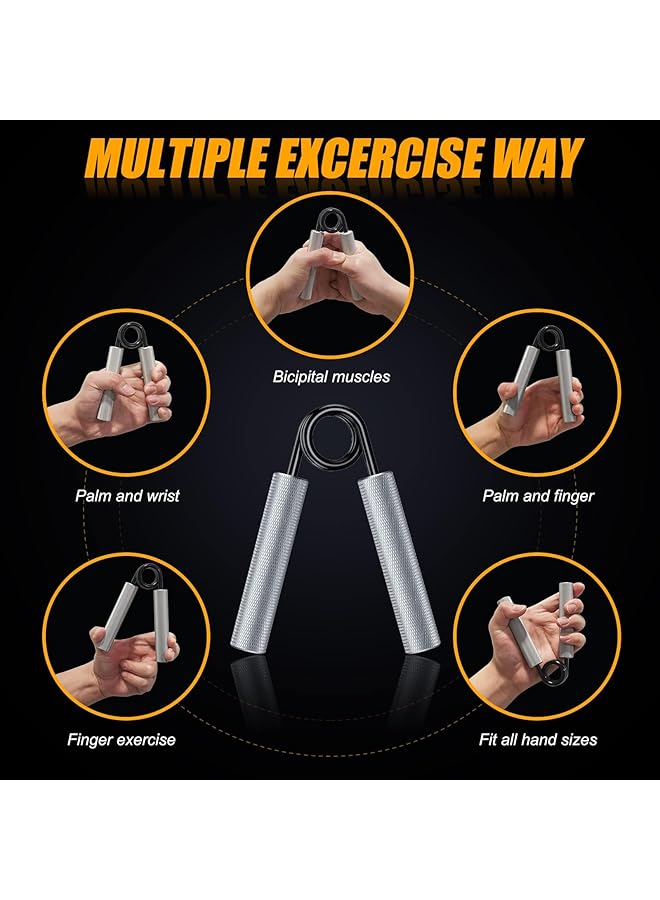 MULTIPLE EXCERCISE WAY

Bicipital muscles

Palm and wrist

Palm and finger

Finger exercise

Fit all hand sizes