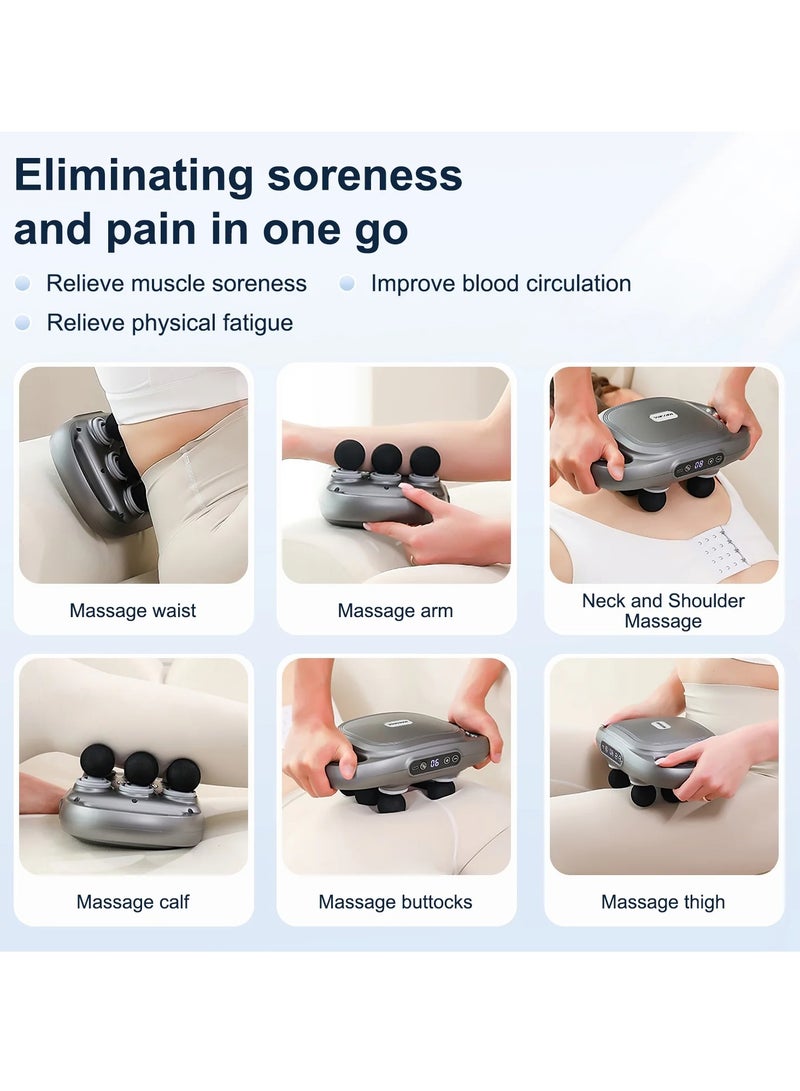 Eliminating soreness and pain in one go

Relieve muscle soreness
Improve blood circulation
Relieve physical fatigue

Massage waist

Massage arm

Neck and Shoulder Massage

Massage calf

06

Massage buttocks

Massage thigh