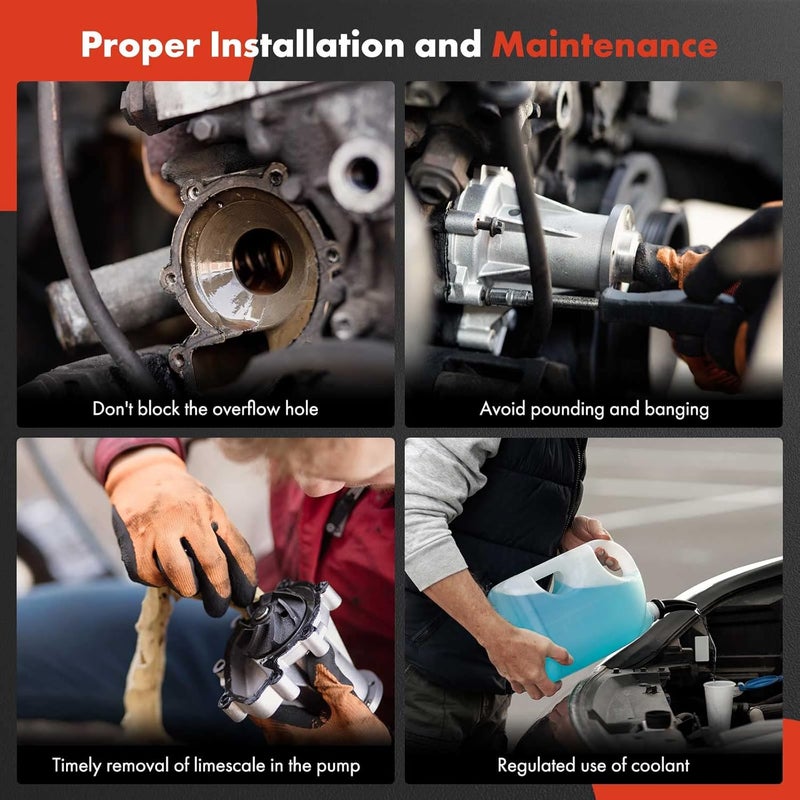 Proper Installation and Maintenance

Don't block the overflow hole

Avoid pounding and banging

Timely removal of limescale in the pump

Regulated use of coolant