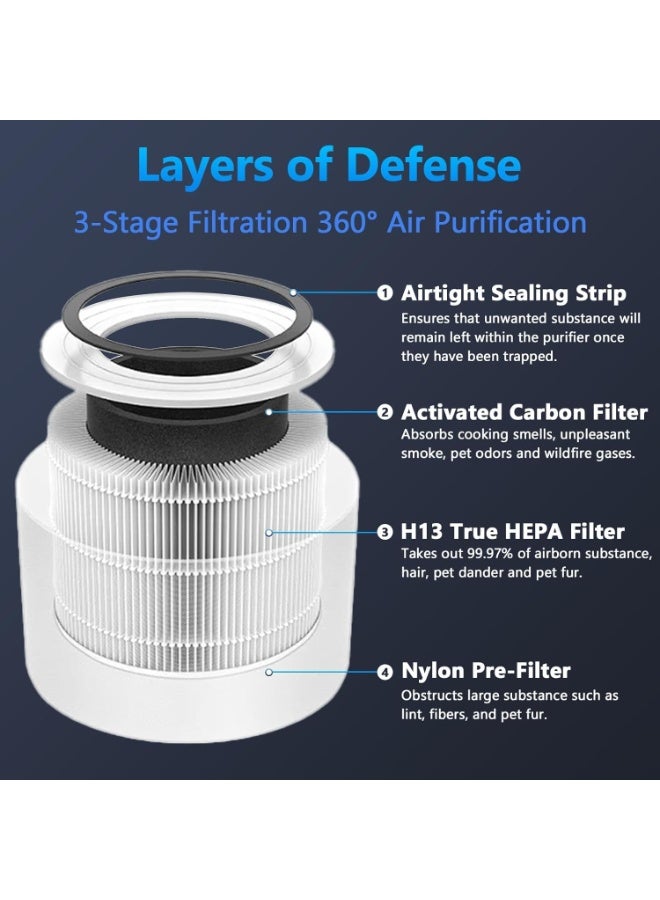 Layers of Defense

3-Stage Filtration 360° Air Purification

❶ Airtight Sealing Strip
Ensures that unwanted substance will remain left within the purifier once they have been trapped.

❷ Activated Carbon Filter
Absorbs cooking smells, unpleasant smoke, pet odors and wildfire gases.

❸ H13 True HEPA Filter
Takes out 99.97% of airborn substance, hair, pet dander and pet fur.

❹ Nylon Pre-Filter
Obstructs large substance such as lint, fibers, and pet fur.