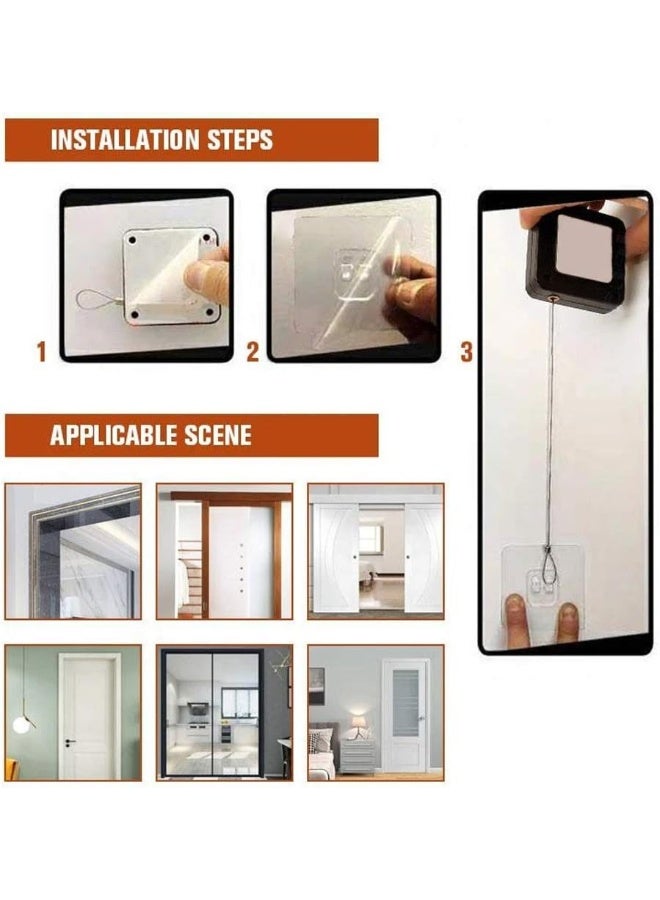 INSTALLATION STEPS

1

2

3

APPLICABLE SCENE