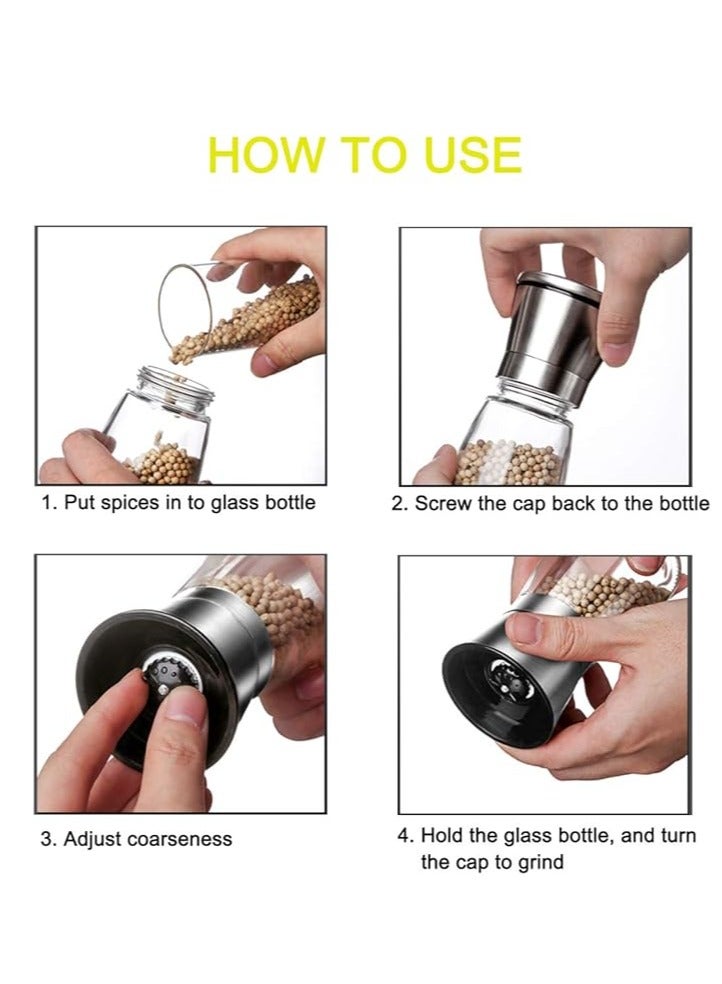 HOW TO USE

1. Put spices in to glass bottle

2. Screw the cap back to the bottle

3. Adjust coarseness

4. Hold the glass bottle, and turn the cap to grind