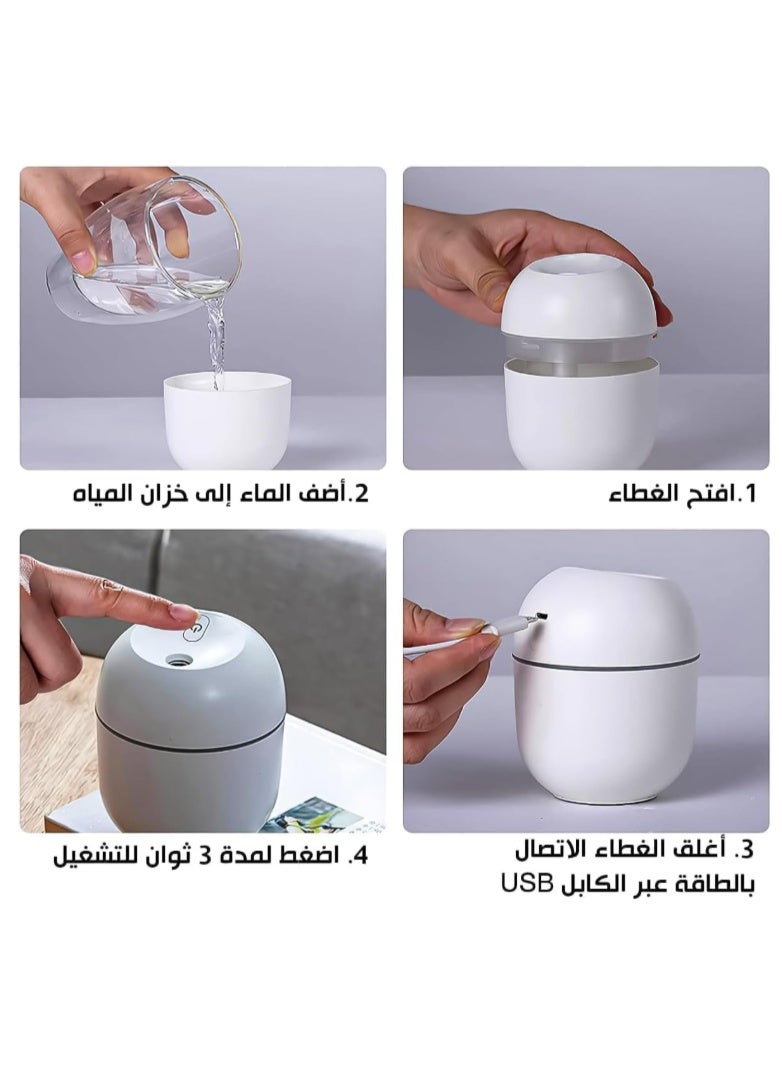 1.افتح الغطاء

2.أضف الماء إلى خزان المياه

3. أغلق الغطاء الاتصال بالطاقة عبر الكابل USB

4. اضغط لمدة 3 ثوان للتشغيل