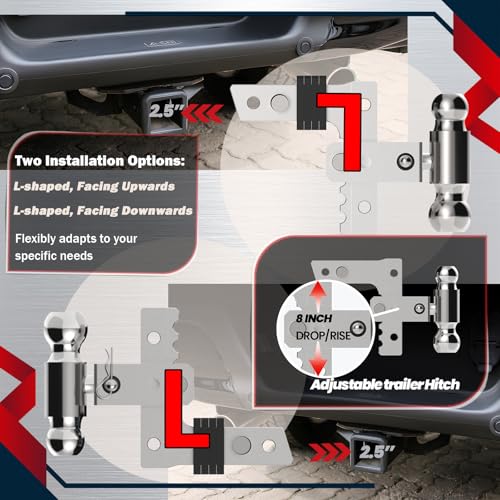 2.5"

Two Installation Options:

L-shaped, Facing Upwards

L-shaped, Facing Downwards

Flexibly adapts to your specific needs

8 INCH
DROP/RISE

Adjustable trailer Hitch

2.5"