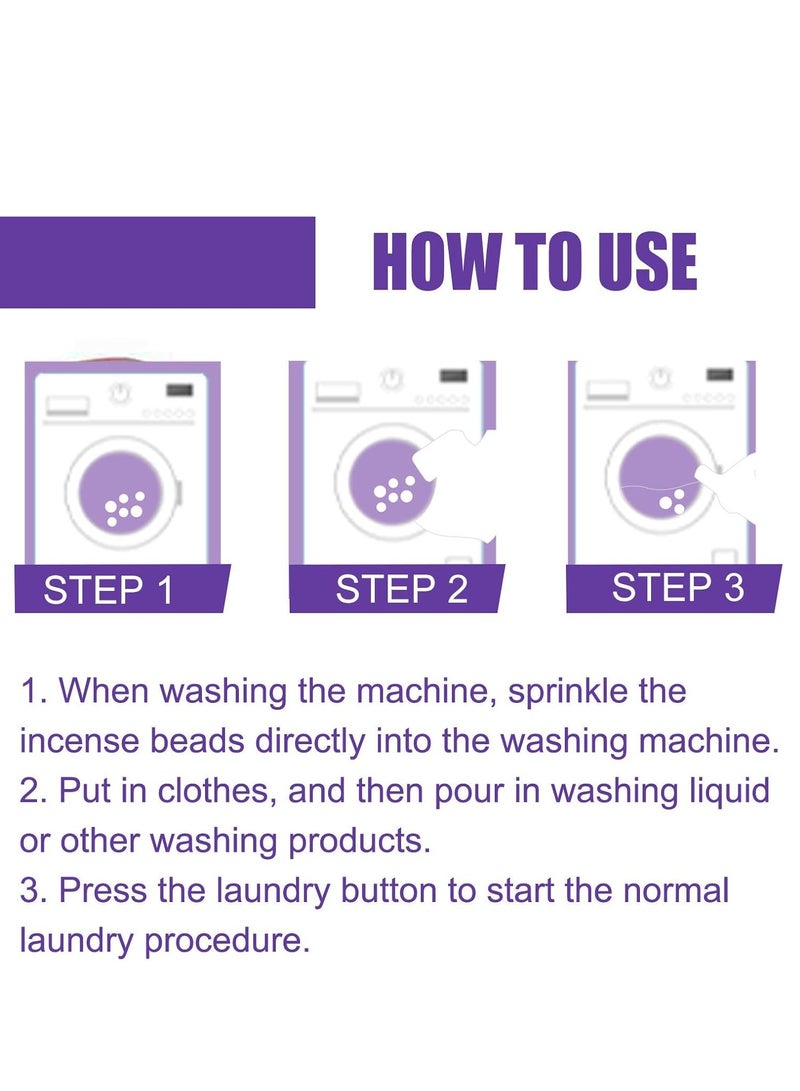 HOW TO USE

STEP 1

STEP 2

STEP 3

1. When washing the machine, sprinkle the incense beads directly into the washing machine.
2. Put in clothes, and then pour in washing liquid or other washing products.
3. Press the laundry button to start the normal laundry procedure.