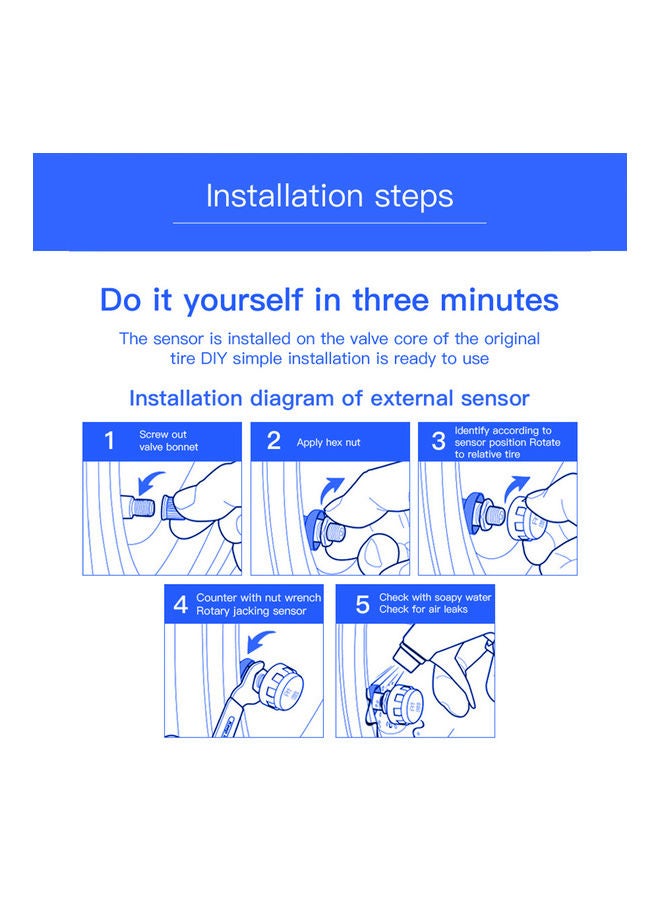 Installation steps

Do it yourself in three minutes

The sensor is installed on the valve core of the original tire DIY simple installation is ready to use

Installation diagram of external sensor

1 Screw out valve bonnet

2 Apply hex nut

3 Identify according to sensor position Rotate to relative tire

4 Counter with nut wrench Rotary jacking sensor

5 Check with soapy water Check for air leaks