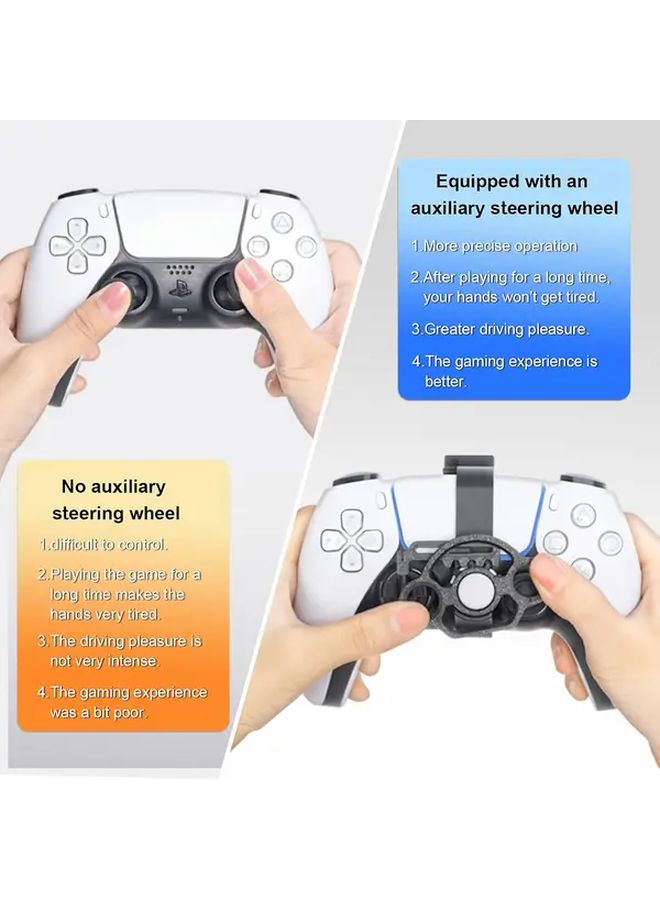 Equipped with an auxiliary steering wheel

1.More precise operation

2.After playing for a long time, your hands won't get tired.

3.Greater driving pleasure.

4.The gaming experience is better.

No auxiliary steering wheel

1.difficult to control.

2.Playing the game for a long time makes the hands very tired.

3.The driving pleasure is not very intense.

4.The gaming experience was a bit poor.