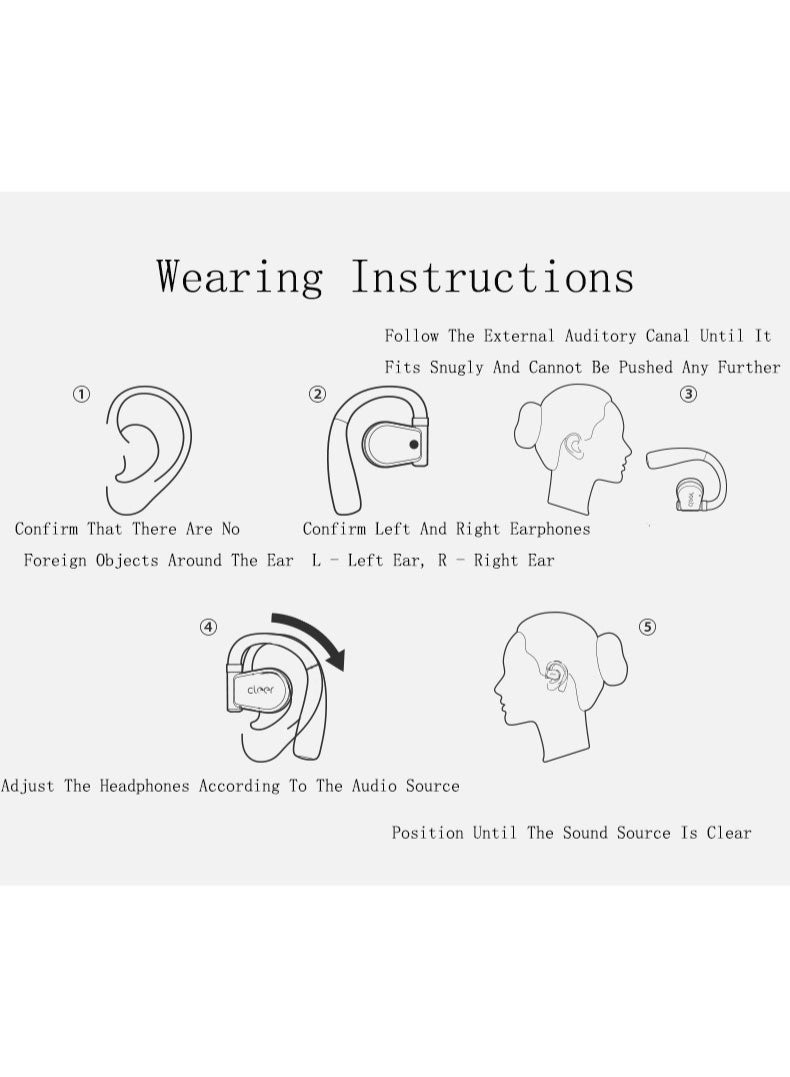 Wearing Instructions

Follow The External Auditory Canal Until It Fits Snugly And Cannot Be Pushed Any Further

①

②

③

Confirm That There Are No Foreign Objects Around The Ear

Confirm Left And Right Earphones L - Left Ear, R - Right Ear

④

cleer

⑤

Adjust The Headphones According To The Audio Source

Position Until The Sound Source Is Clear