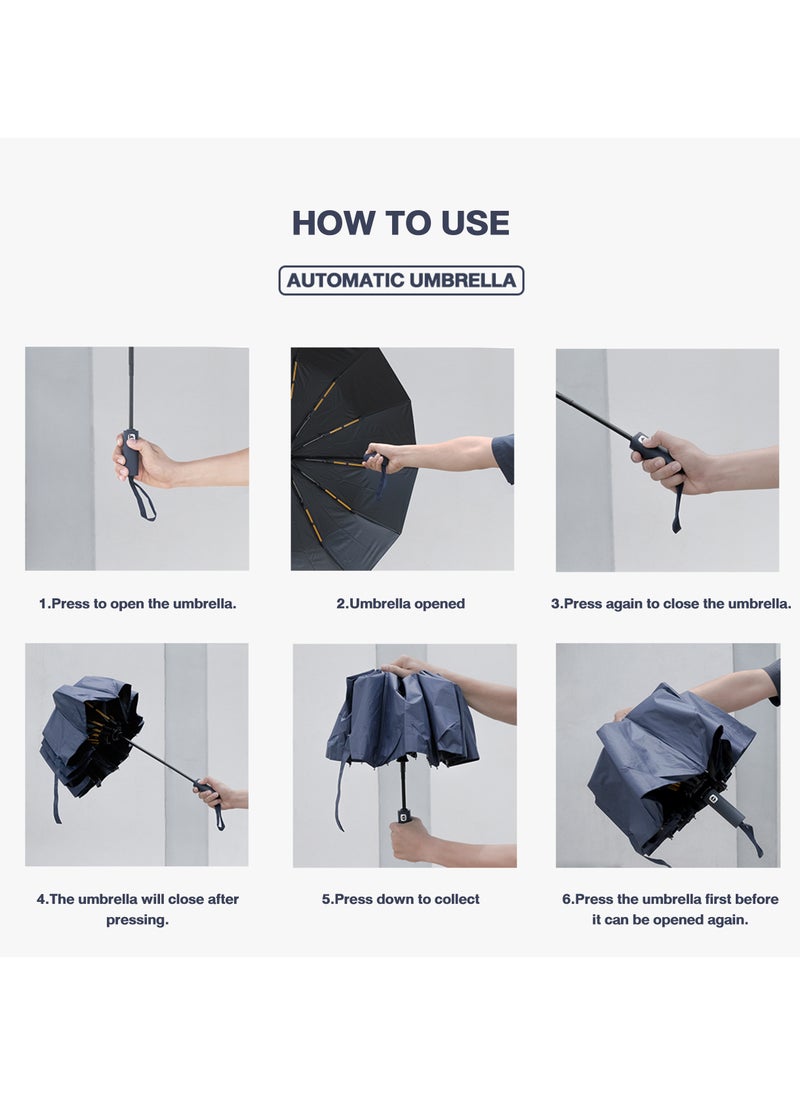 HOW TO USE

AUTOMATIC UMBRELLA

1.Press to open the umbrella.

2.Umbrella opened

3.Press again to close the umbrella.

4.The umbrella will close after pressing.

5.Press down to collect

6.Press the umbrella first before it can be opened again.