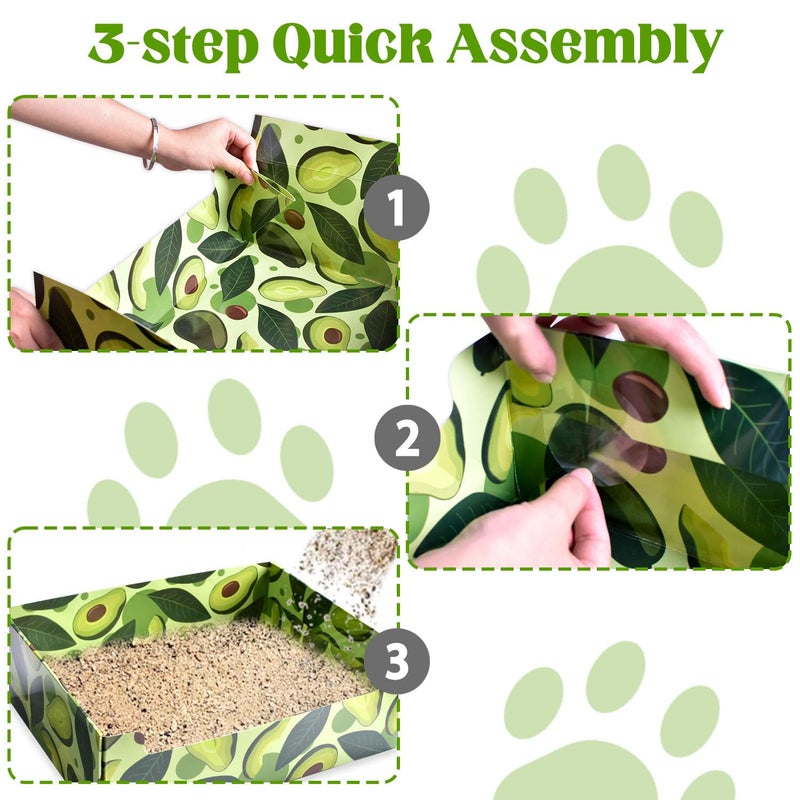 3-step Quick Assembly

1

2

3