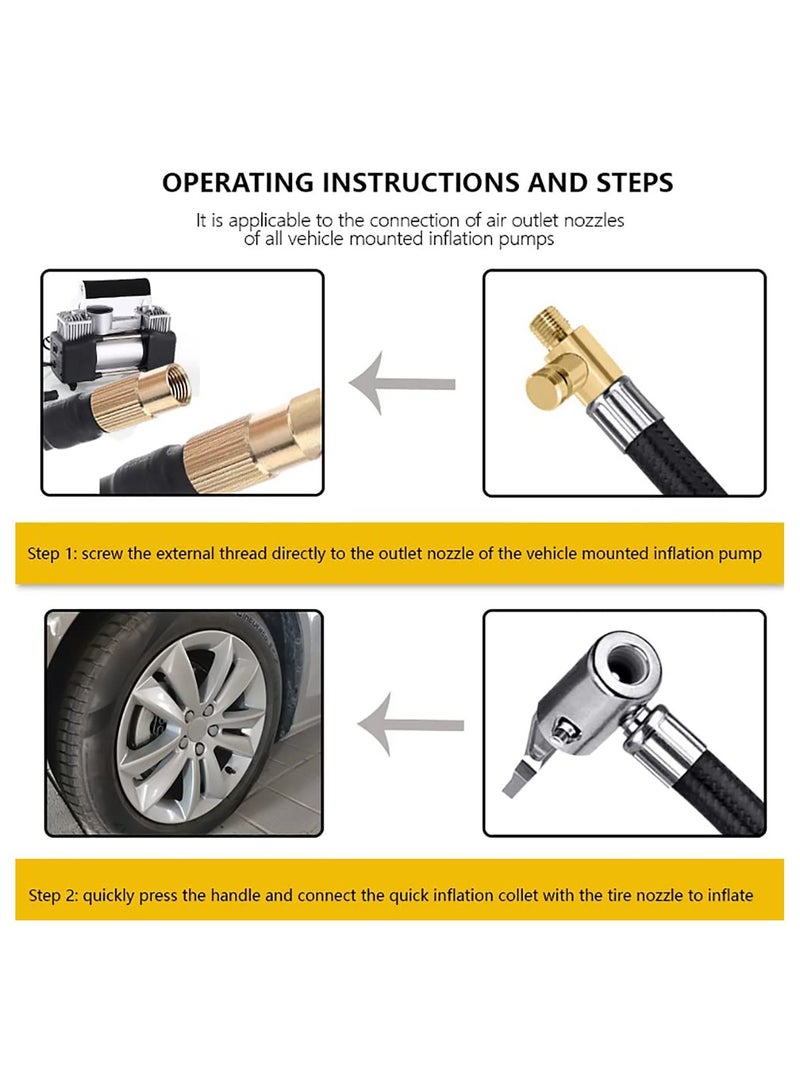 OPERATING INSTRUCTIONS AND STEPS

It is applicable to the connection of air outlet nozzles of all vehicle mounted inflation pumps

Step 1: screw the external thread directly to the outlet nozzle of the vehicle mounted inflation pump

Step 2: quickly press the handle and connect the quick inflation collet with the tire nozzle to inflate