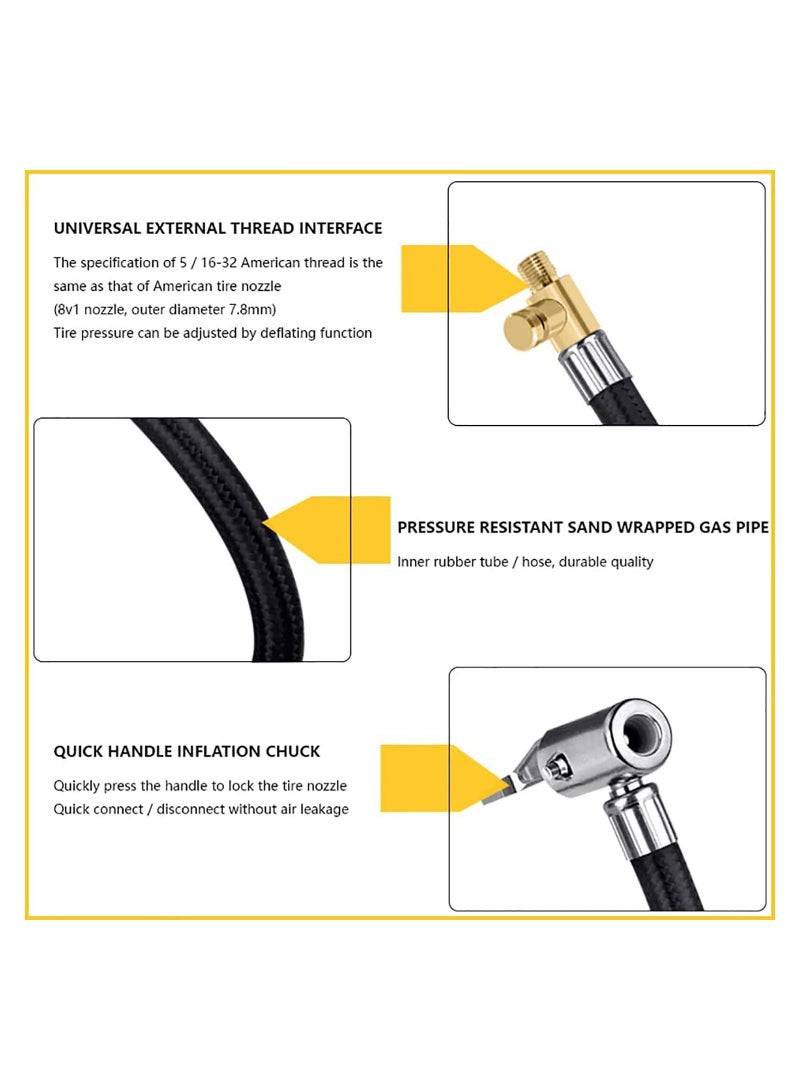 UNIVERSAL EXTERNAL THREAD INTERFACE

The specification of 5 / 16-32 American thread is the same as that of American tire nozzle
(8v1 nozzle, outer diameter 7.8mm)
Tire pressure can be adjusted by deflating function

PRESSURE RESISTANT SAND WRAPPED GAS PIPE

Inner rubber tube / hose, durable quality

QUICK HANDLE INFLATION CHUCK

Quickly press the handle to lock the tire nozzle
Quick connect / disconnect without air leakage