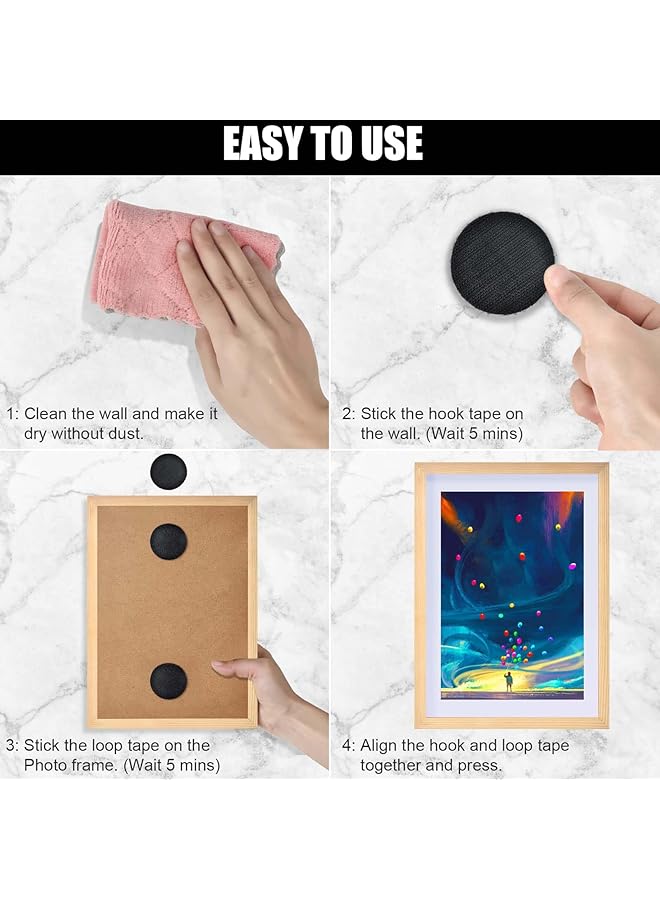 EASY TO USE

1: Clean the wall and make it dry without dust.

2: Stick the hook tape on the wall. (Wait 5 mins)

3: Stick the loop tape on the Photo frame. (Wait 5 mins)

4: Align the hook and loop tape together and press.