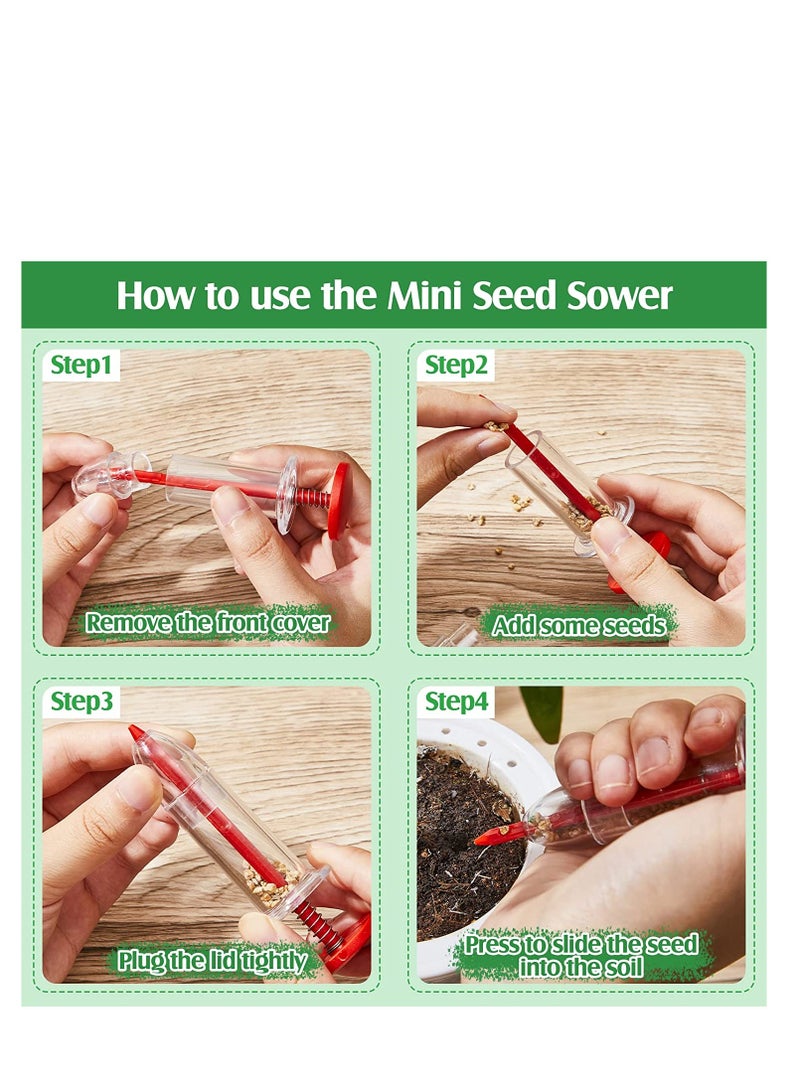 How to use the Mini Seed Sower

Step1

Remove the front cover

Step2

Add some seeds

Step3

Plug the lid tightly

Step4

Press to slide the seed into the soil