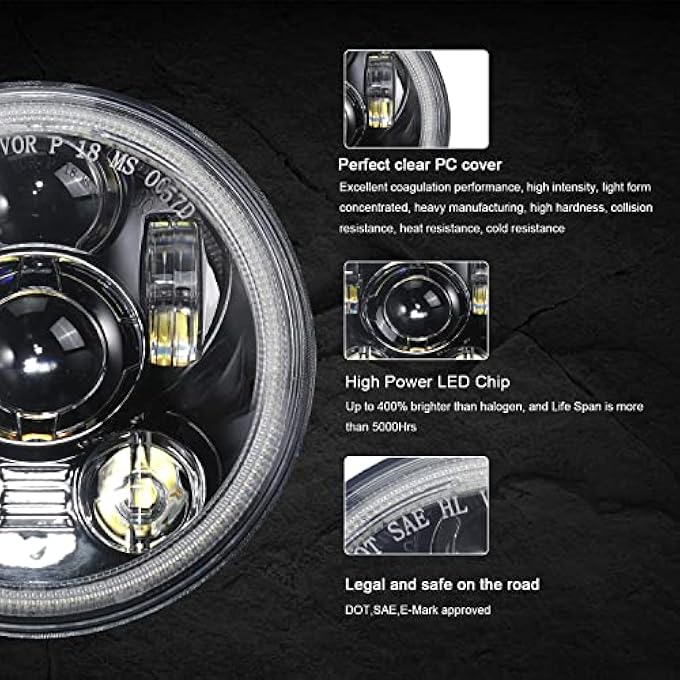 VOR P 18 MS 0057D

Perfect clear PC cover

Excellent coagulation performance, high intensity, light form concentrated, heavy manufacturing, high hardness, collision resistance, heat resistance, cold resistance

High Power LED Chip

Up to 400% brighter than halogen, and Life Span is more than 5000Hrs

OT SAE HL

Legal and safe on the road

DOT,SAE,E-Mark approved