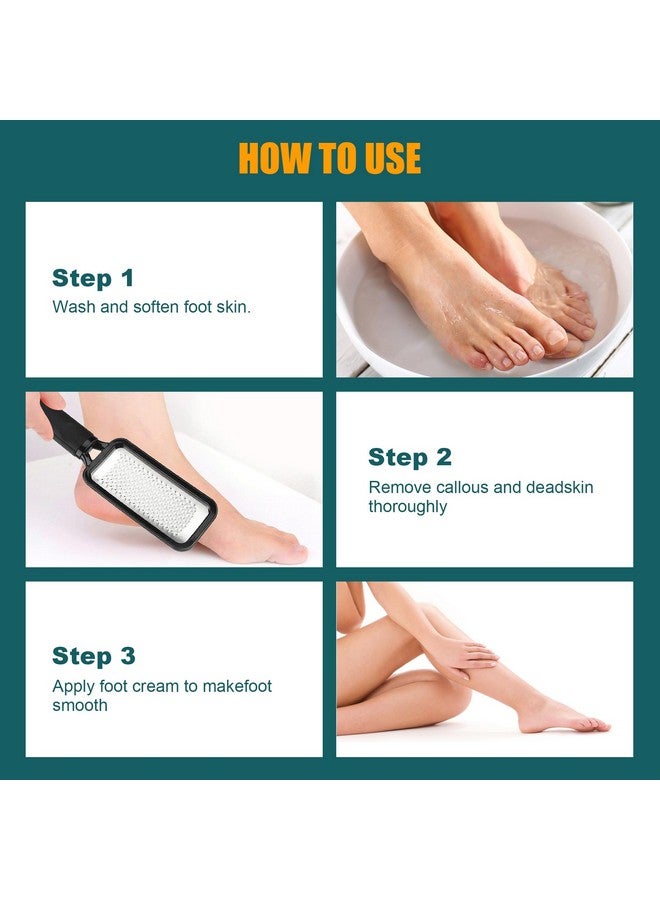 HOW TO USE

Step 1
Wash and soften foot skin.

Step 2
Remove callous and deadskin thoroughly

Step 3
Apply foot cream to makefoot smooth