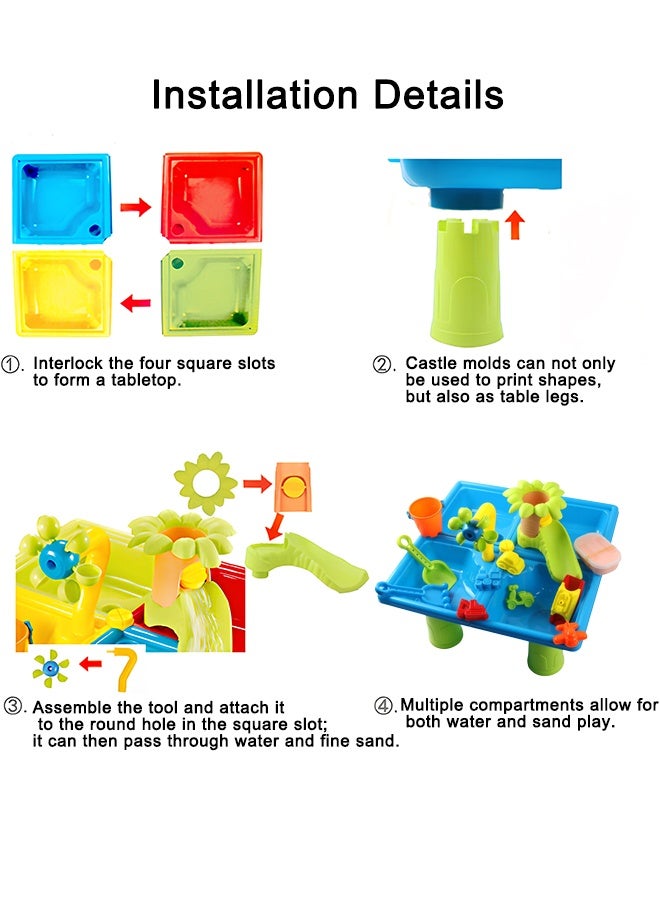 Installation Details

①. Interlock the four square slots to form a tabletop.

②. Castle molds can not only be used to print shapes, but also as table legs.

③. Assemble the tool and attach it to the round hole in the square slot; it can then pass through water and fine sand.

④. Multiple compartments allow for both water and sand play.