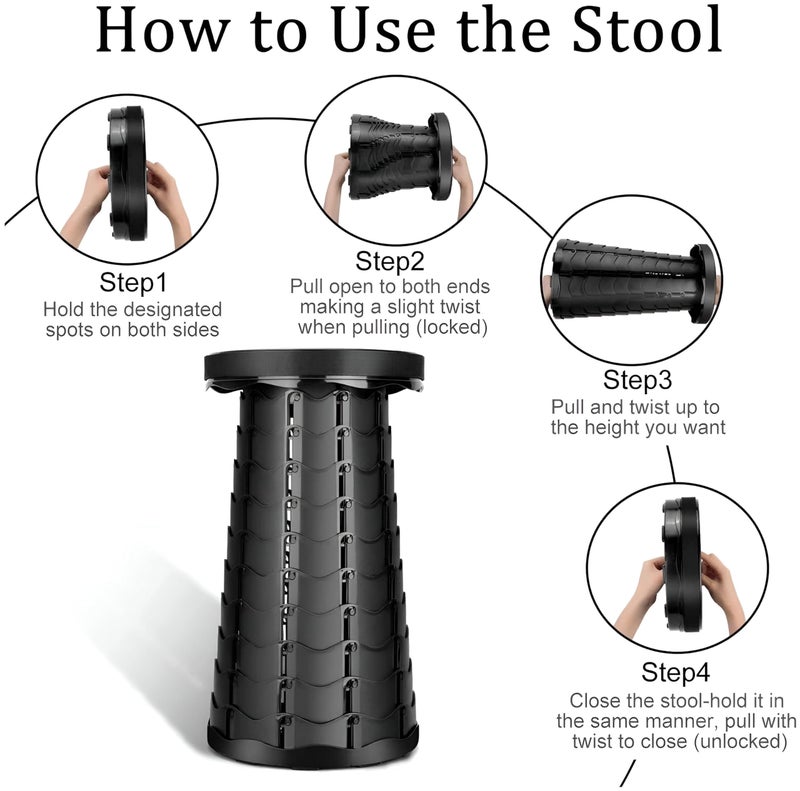 How to Use the Stool

Step1
Hold the designated spots on both sides

Step2
Pull open to both ends making a slight twist when pulling (locked)

Step3
Pull and twist up to the height you want

Step4
Close the stool-hold it in the same manner, pull with twist to close (unlocked)