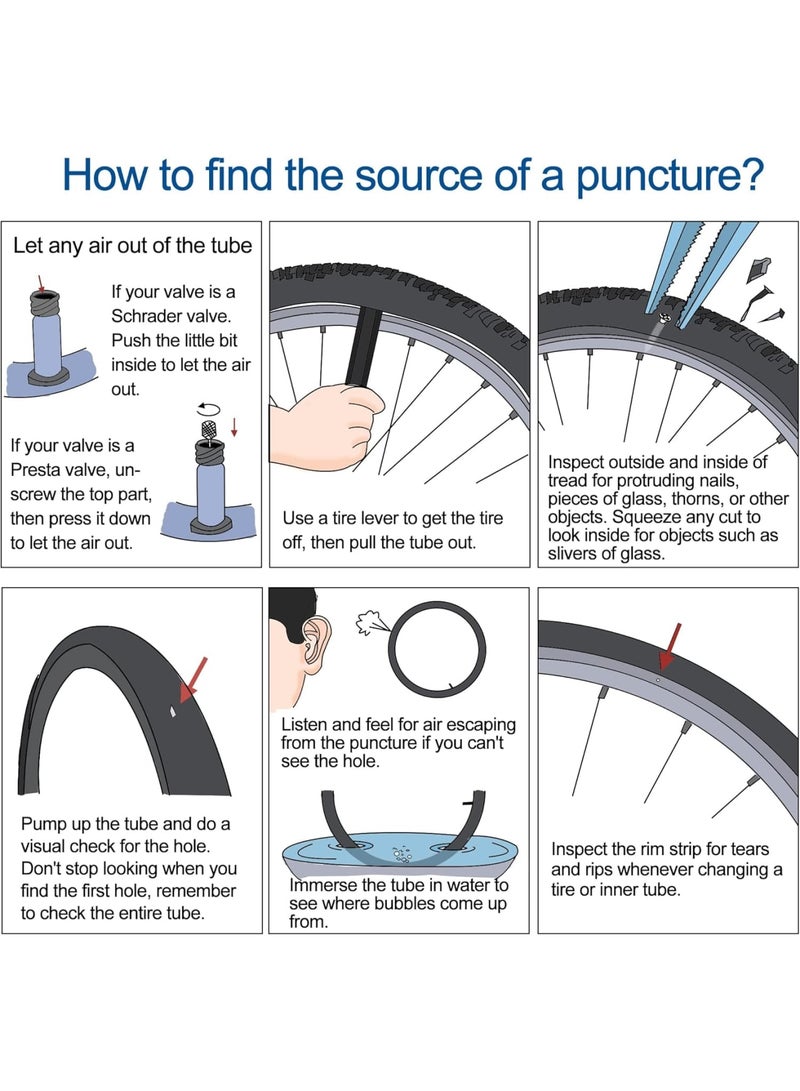 How to find the source of a puncture?

Let any air out of the tube

If your valve is a Schrader valve. Push the little bit inside to let the air out.

If your valve is a Presta valve, unscrew the top part, then press it down to let the air out.

Use a tire lever to get the tire off, then pull the tube out.

Inspect outside and inside of tread for protruding nails, pieces of glass, thorns, or other objects. Squeeze any cut to look inside for objects such as slivers of glass.

Pump up the tube and do a visual check for the hole. Don't stop looking when you find the first hole, remember to check the entire tube.

Listen and feel for air escaping from the puncture if you can't see the hole.

Immerse the tube in water to see where bubbles come up from.

Inspect the rim strip for tears and rips whenever changing a tire or inner tube.