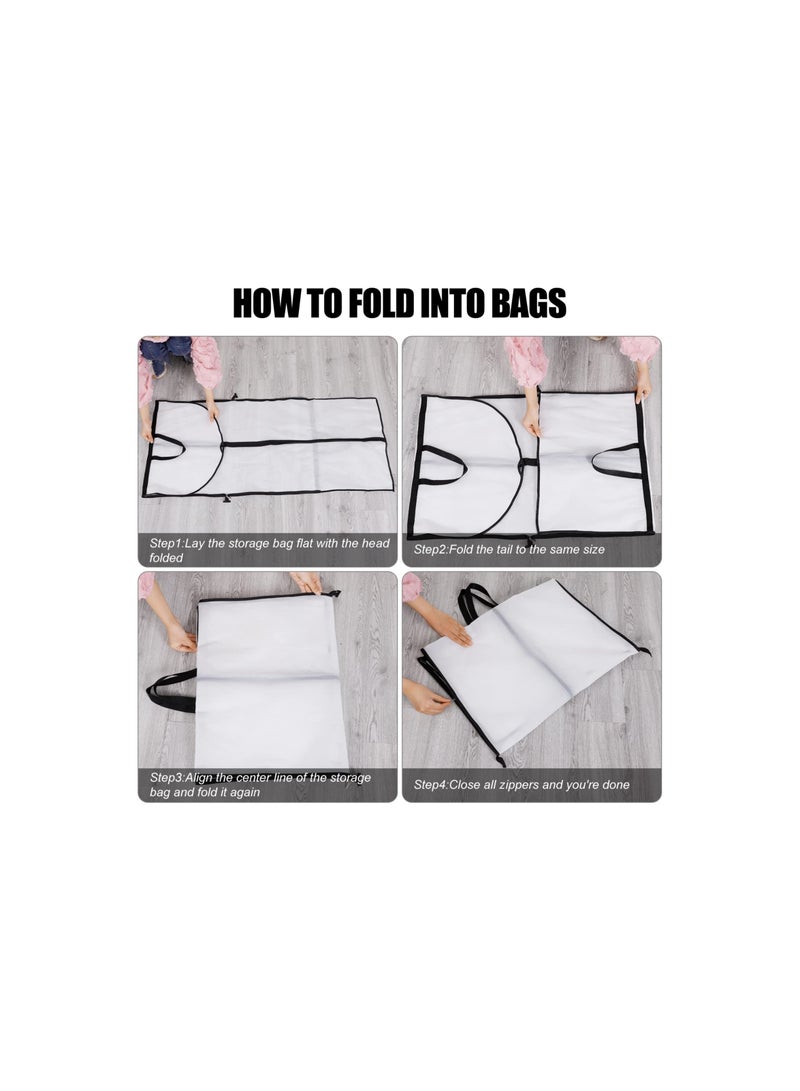 HOW TO FOLD INTO BAGS

Step1:Lay the storage bag flat with the head folded

Step2:Fold the tail to the same size

Step3:Align the center line of the storage bag and fold it again

Step4:Close all zippers and you're done