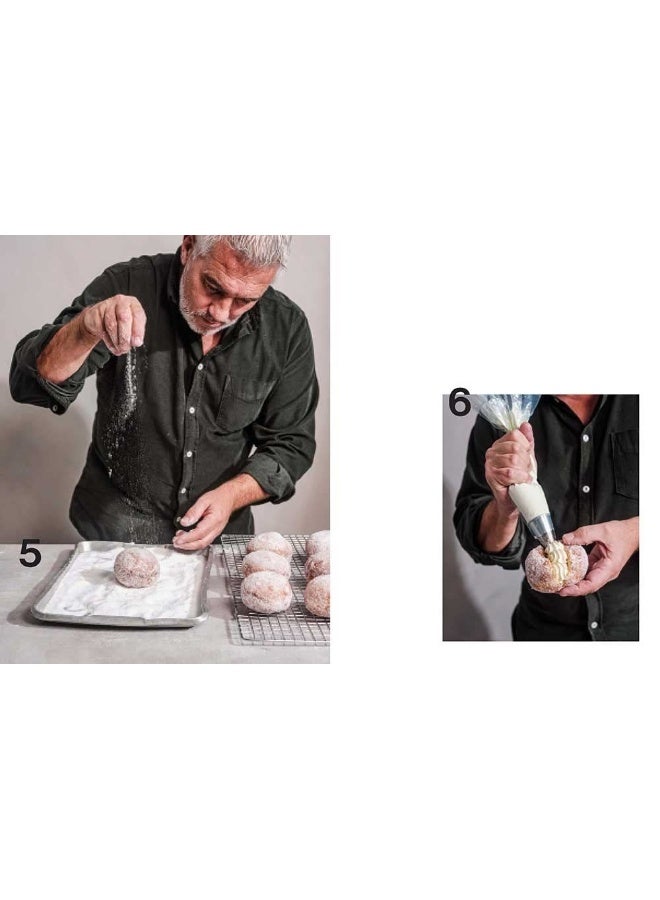 5

6