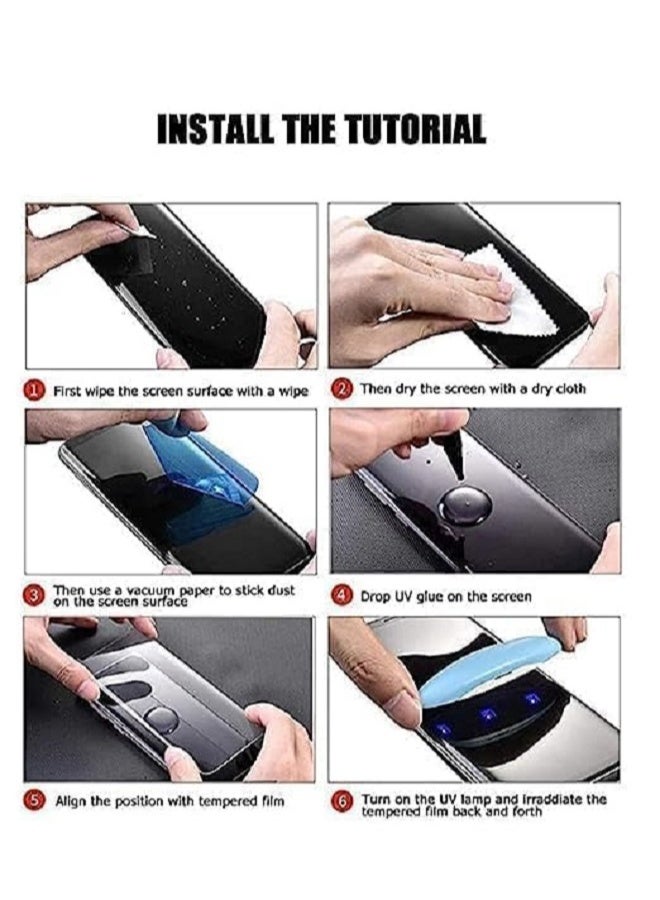 INSTALL THE TUTORIAL

1 First wipe the screen surface with a wipe

2 Then dry the screen with a dry cloth

3 Then use a vacuum paper to stick dust on the screen surface

4 Drop UV glue on the screen

5 Align the position with tempered film

6 Turn on the UV lamp and irraddiate the tempered film back and forth