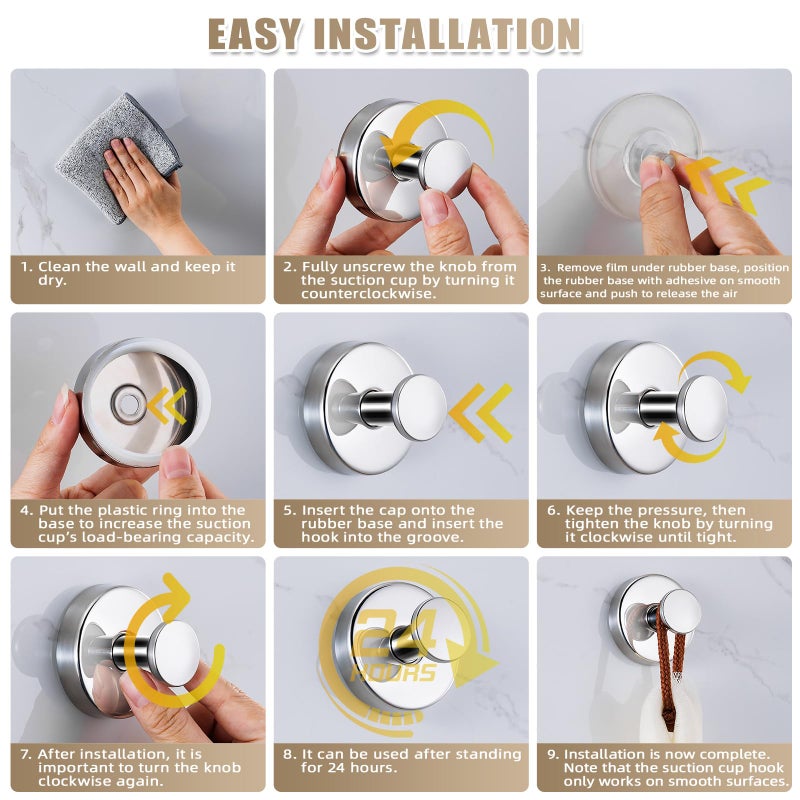 EASY INSTALLATION

1. Clean the wall and keep it dry.

2. Fully unscrew the knob from the suction cup by turning it counterclockwise.

3. Remove film under rubber base, position the rubber base with adhesive on smooth surface and push to release the air

4. Put the plastic ring into the base to increase the suction cup's load-bearing capacity.

5. Insert the cap onto the rubber base and insert the hook into the groove.

6. Keep the pressure, then tighten the knob by turning it clockwise until tight.

7. After installation, it is important to turn the knob clockwise again.

24 HOURS

8. It can be used after standing for 24 hours.

9. Installation is now complete. Note that the suction cup hook only works on smooth surfaces.